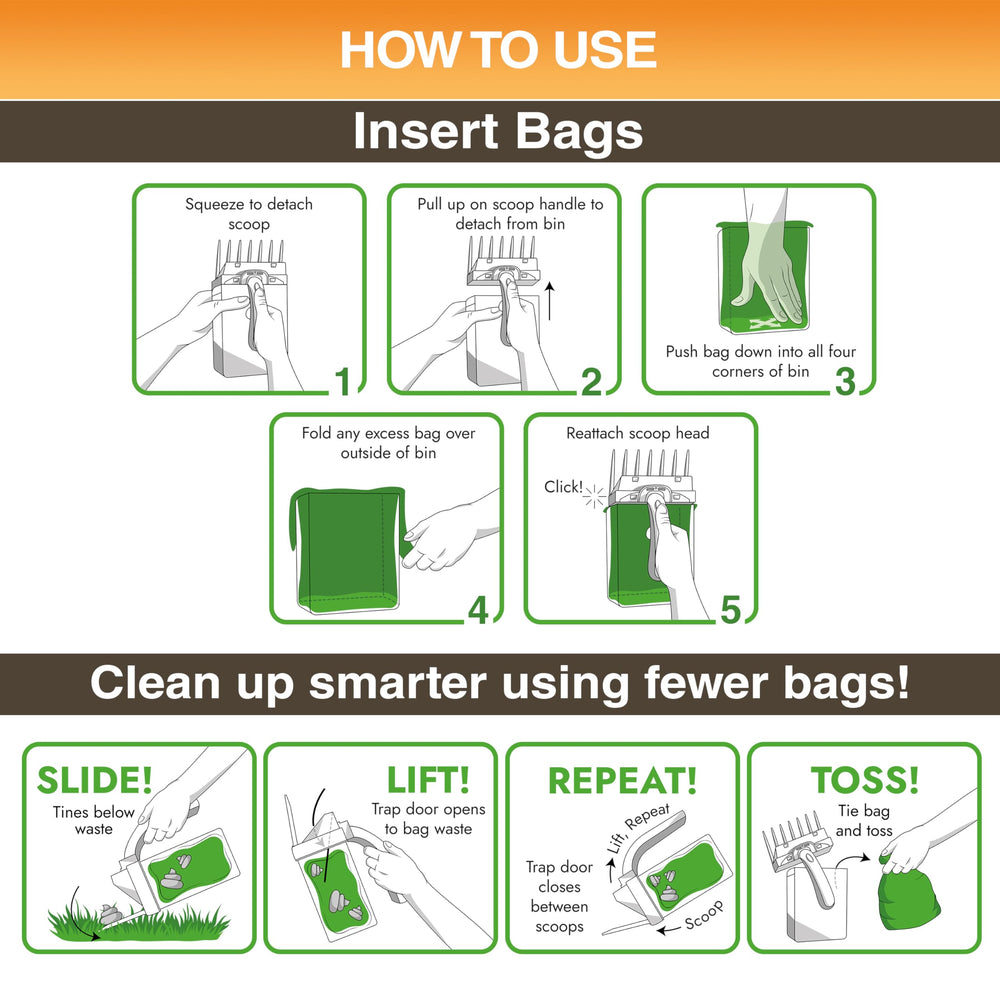 HOW TO USE

Insert Bags

Squeeze to detach scoop
1

Pull up on scoop handle to detach from bin
2

Push bag down into all four corners of bin
3

Fold any excess bag over outside of bin
4

Reattach scoop head
Click!
5

Clean up smarter using fewer bags!

SLIDE!
Tines below waste

LIFT!
Trap door opens to bag waste

REPEAT!
Lift, Repeat
Trap door closes between scoops
Scoop

TOSS!
Tie bag and toss