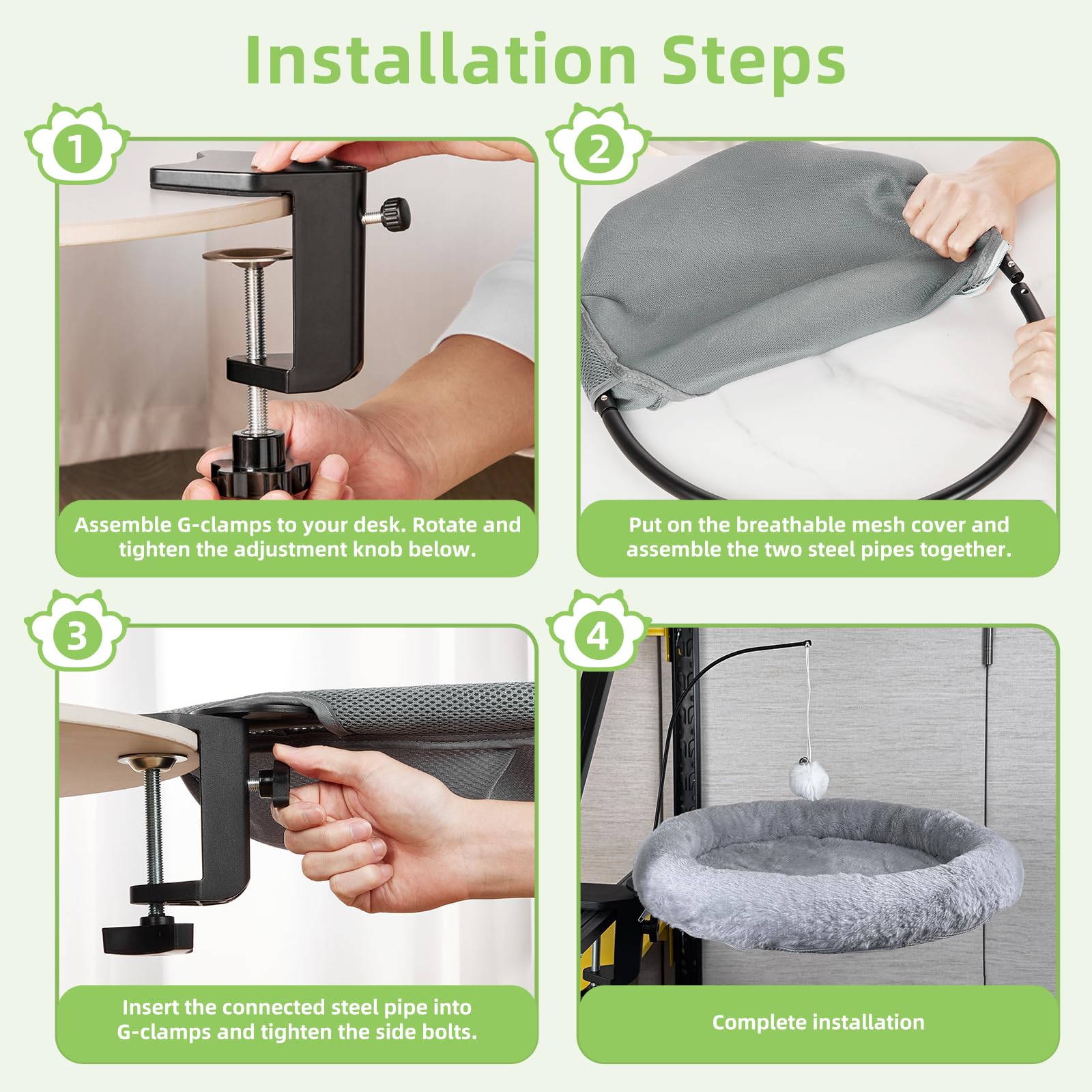 Installation Steps

1

Assemble G-clamps to your desk. Rotate and tighten the adjustment knob below.

2

Put on the breathable mesh cover and assemble the two steel pipes together.

3

Insert the connected steel pipe into G-clamps and tighten the side bolts.

4

Complete installation