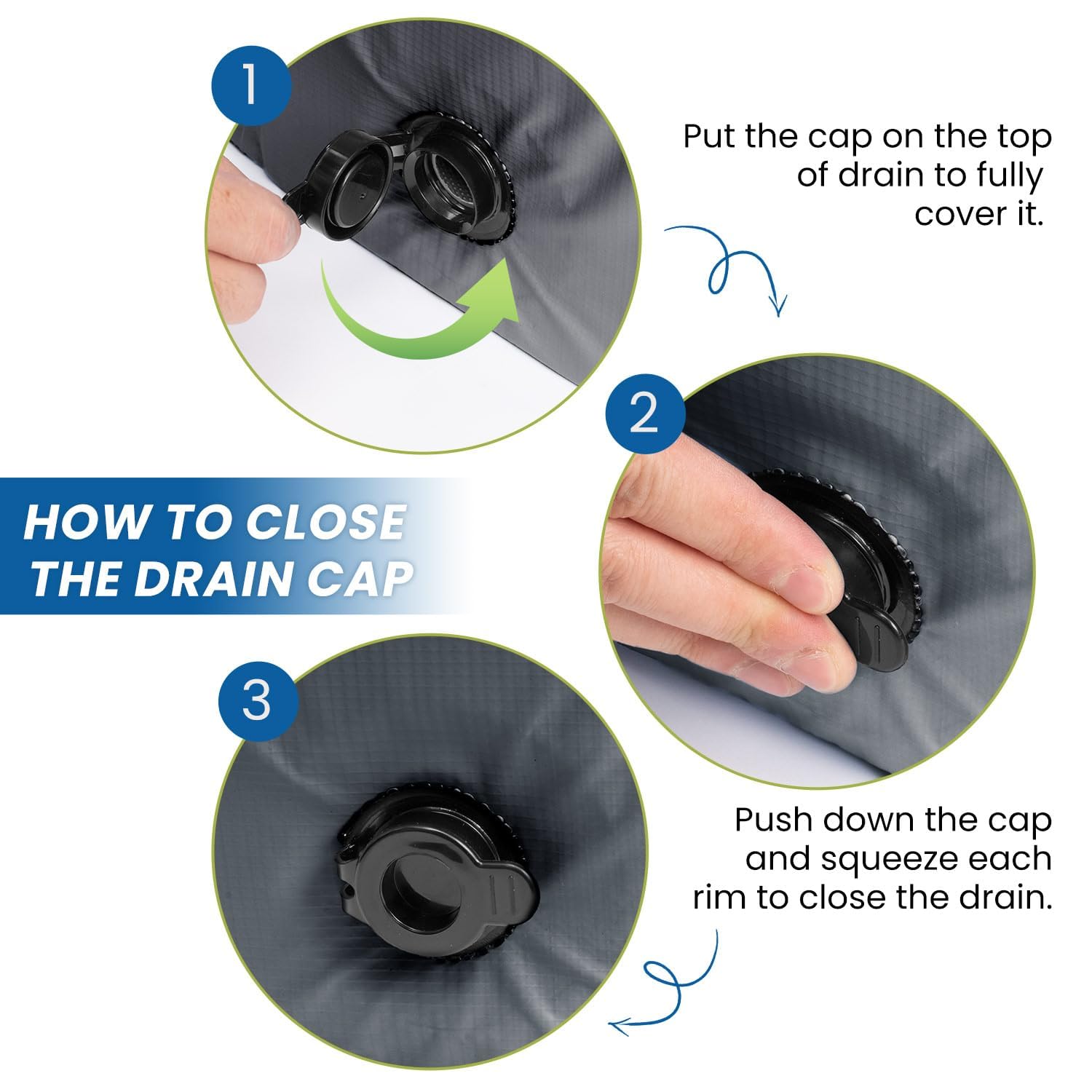 1

Put the cap on the top of drain to fully cover it.

2

HOW TO CLOSE THE DRAIN CAP

3

Push down the cap and squeeze each rim to close the drain.