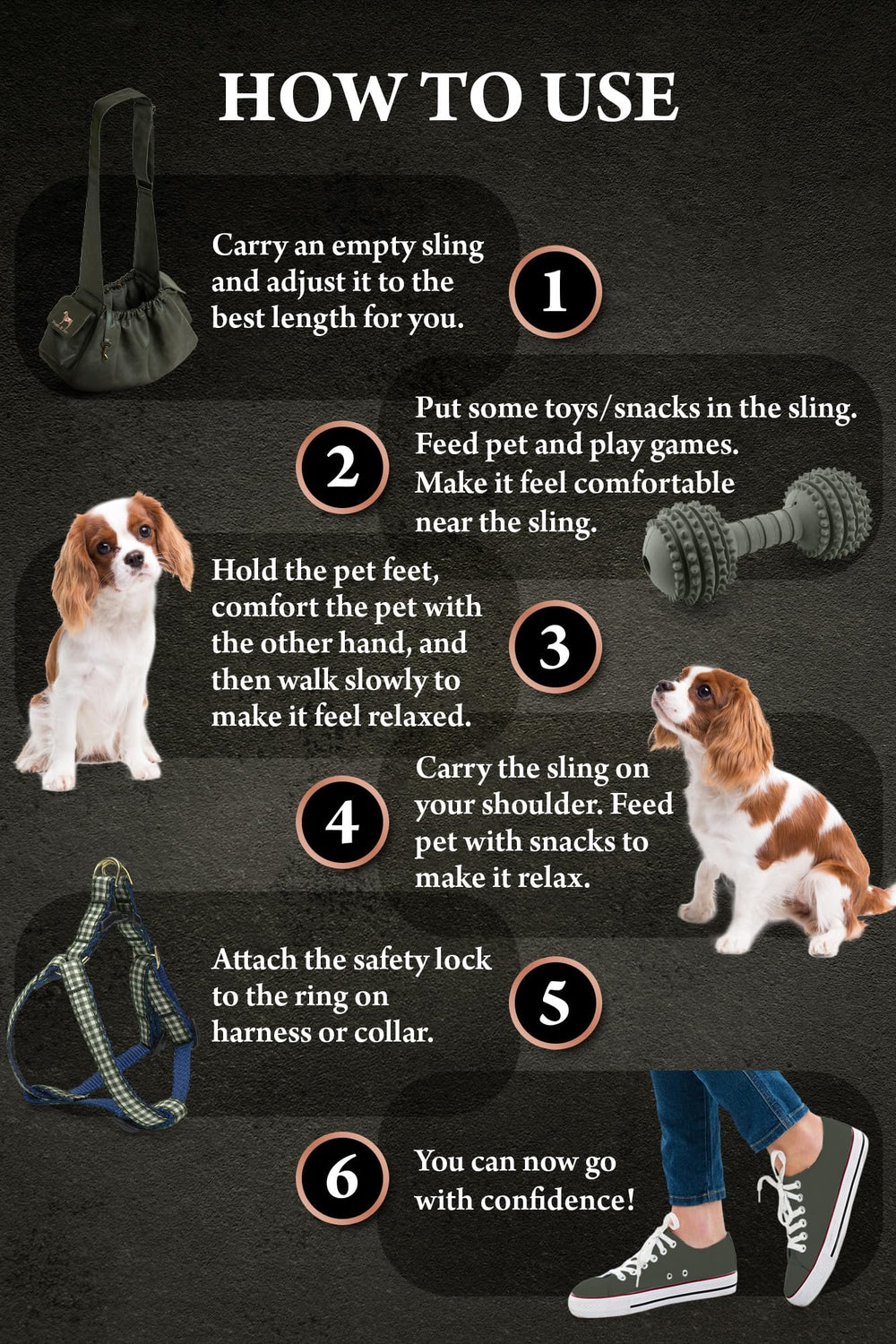 HOW TO USE

Carry an empty sling and adjust it to the best length for you.

1

2

Put some toys/snacks in the sling. Feed pet and play games. Make it feel comfortable near the sling.

Hold the pet feet, comfort the pet with the other hand, and then walk slowly to make it feel relaxed.

3

4

Carry the sling on your shoulder. Feed pet with snacks to make it relax.

Attach the safety lock to the ring on harness or collar.

5

6

You can now go with confidence!