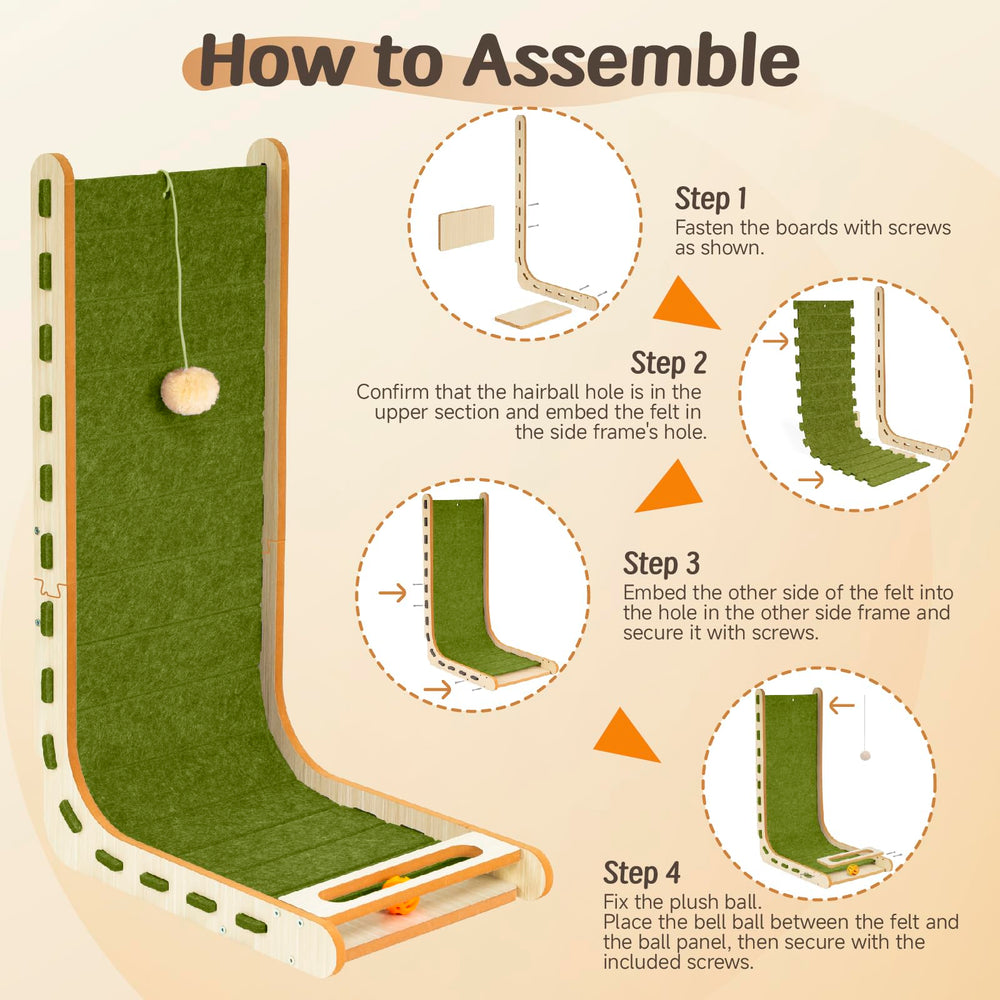 How to Assemble

Step 1
Fasten the boards with screws as shown.

Step 2
Confirm that the hairball hole is in the upper section and embed the felt in the side frame's hole.

Step 3
Embed the other side of the felt into the hole in the other side frame and secure it with screws.

Step 4
Fix the plush ball.
Place the bell ball between the felt and the ball panel, then secure with the included screws.