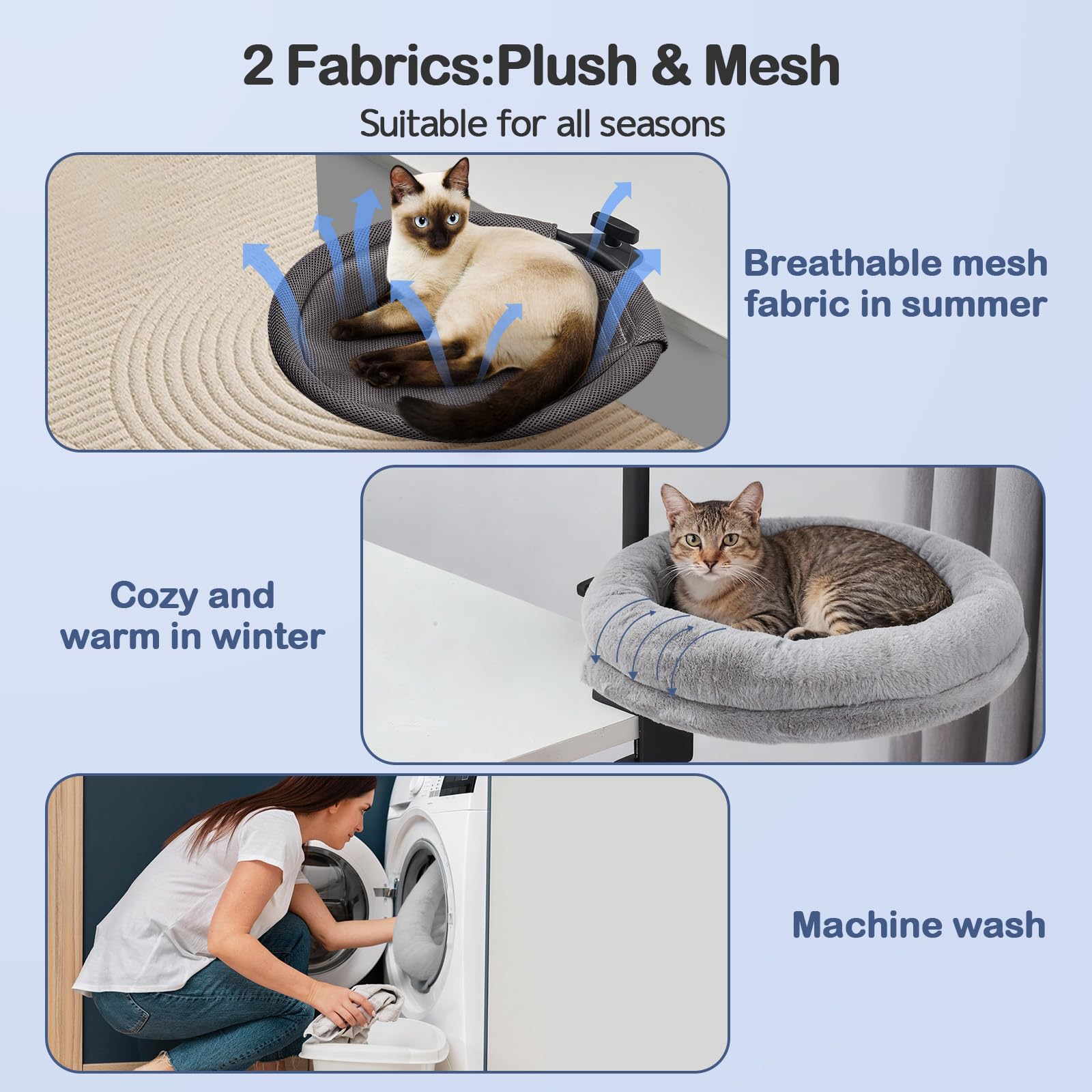 2 Fabrics:Plush & Mesh

Suitable for all seasons

Breathable mesh fabric in summer

Cozy and warm in winter

Machine wash