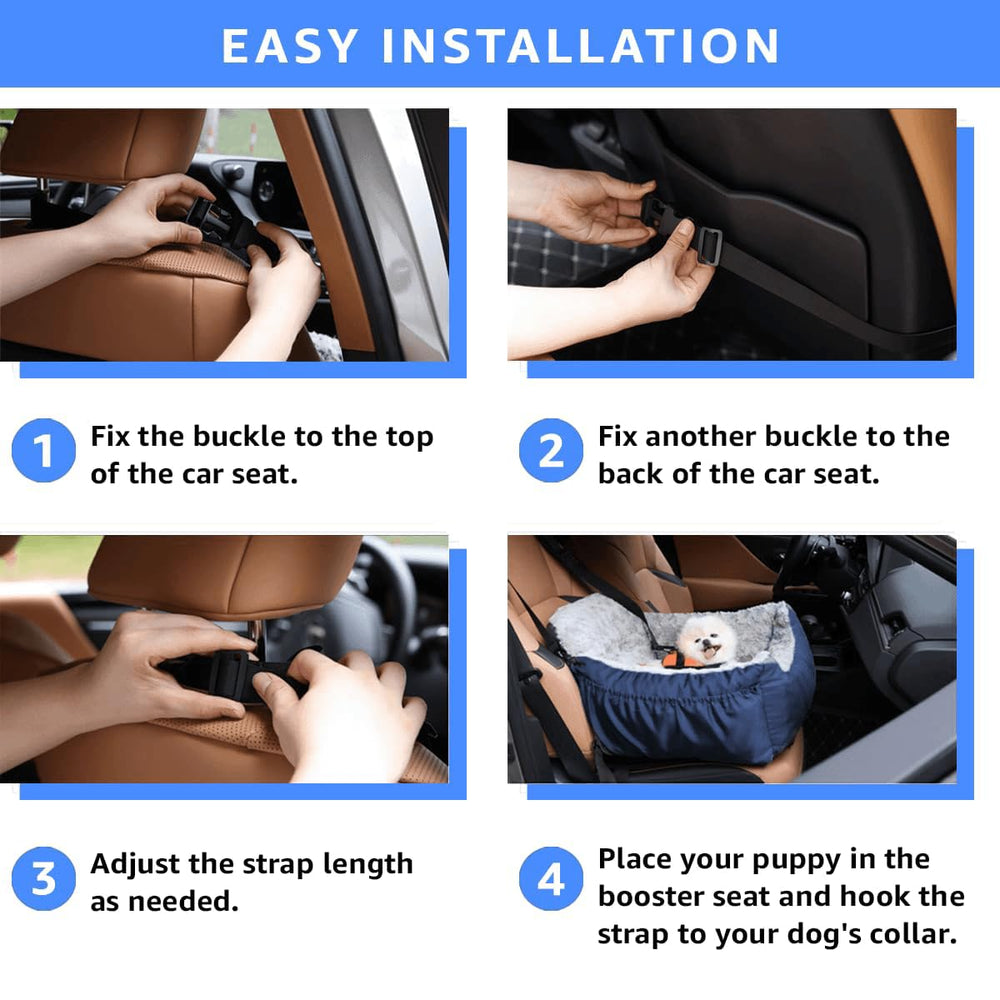 EASY INSTALLATION

1 Fix the buckle to the top of the car seat.

2 Fix another buckle to the back of the car seat.

3 Adjust the strap length as needed.

4 Place your puppy in the booster seat and hook the strap to your dog's collar.