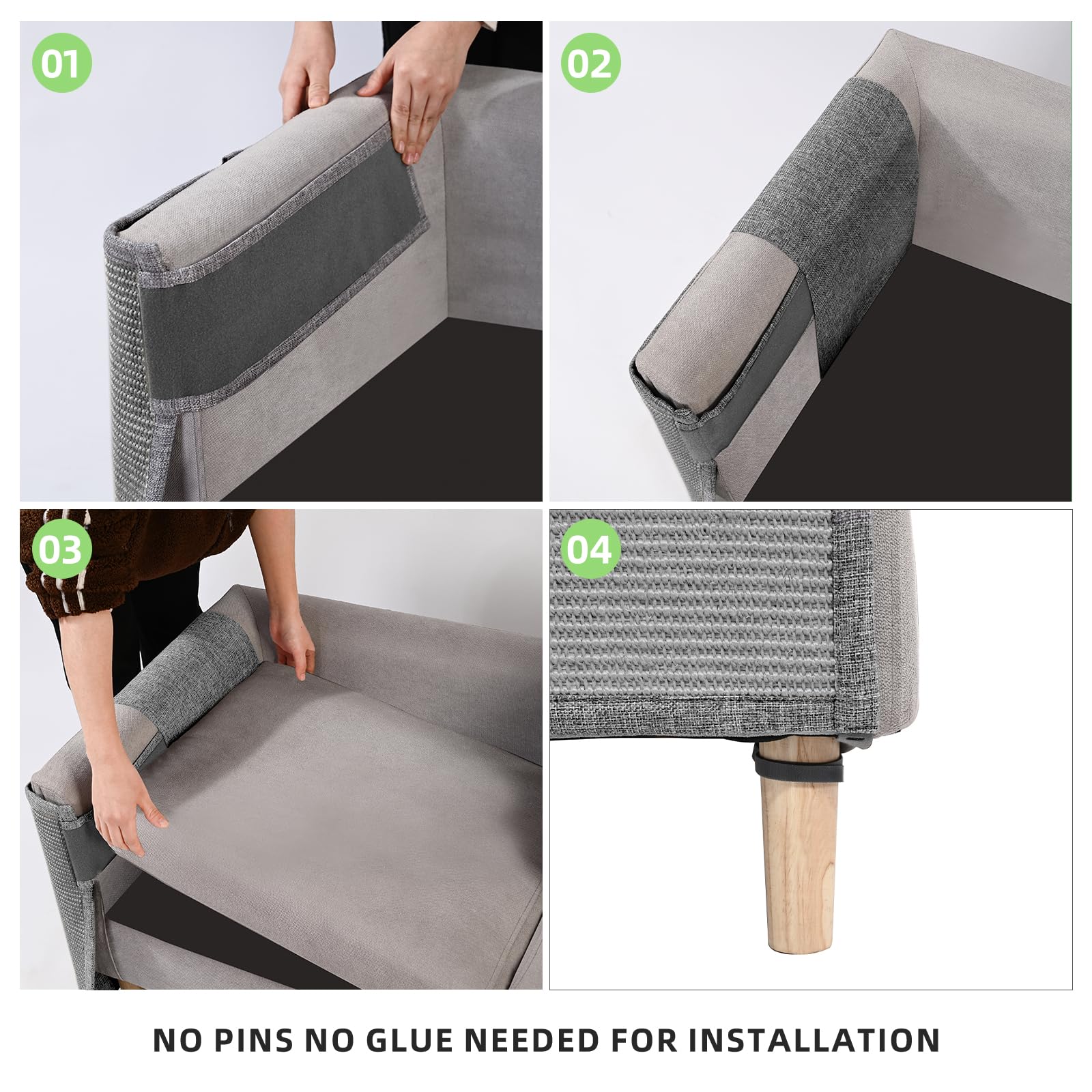 01

02

03

04

NO PINS NO GLUE NEEDED FOR INSTALLATION