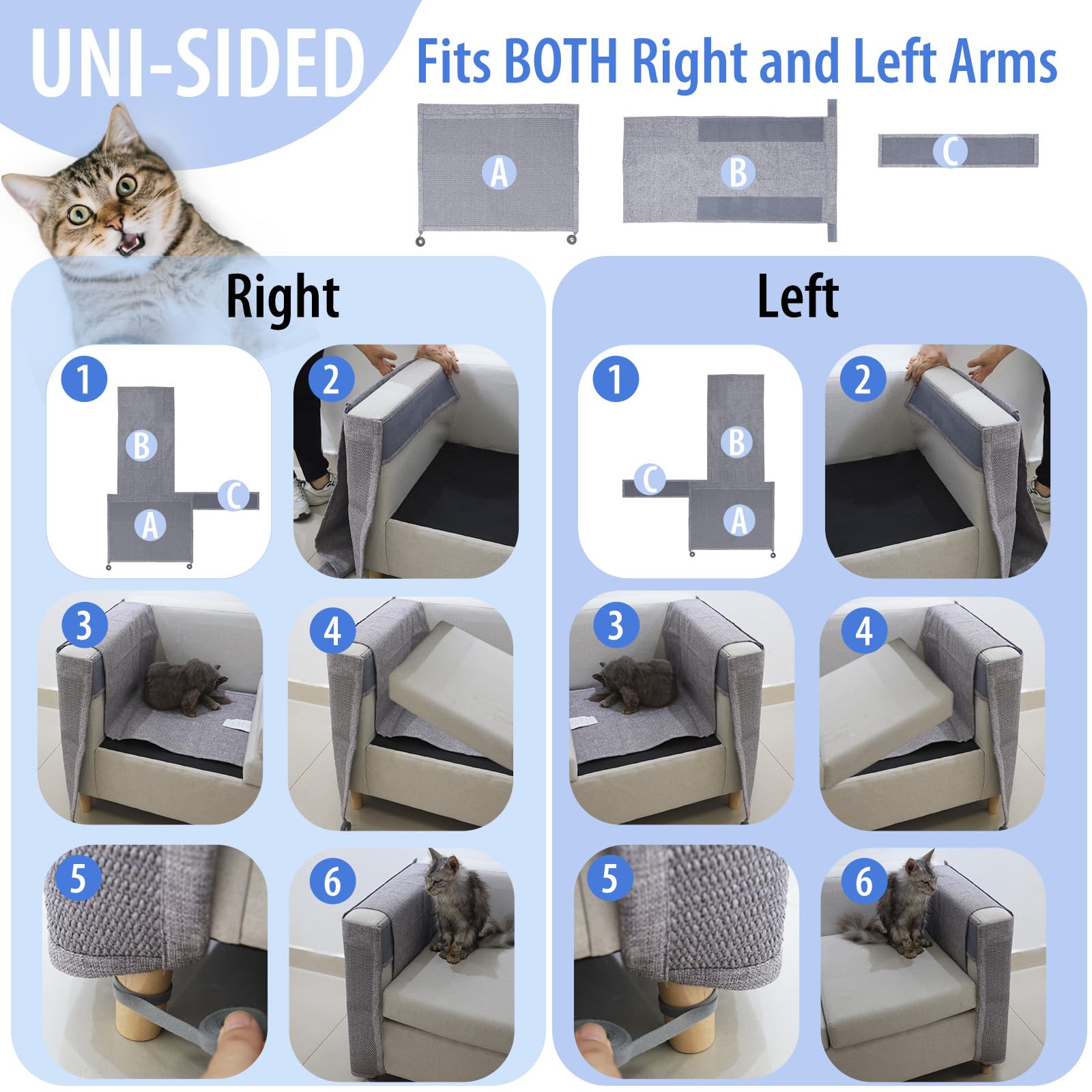 UNI-SIDED

Fits BOTH Right and Left Arms

A

B

C

Right

1

B

C

A

2

3

4

5

6

Left

1

B

C

A

2

3

4

5

6