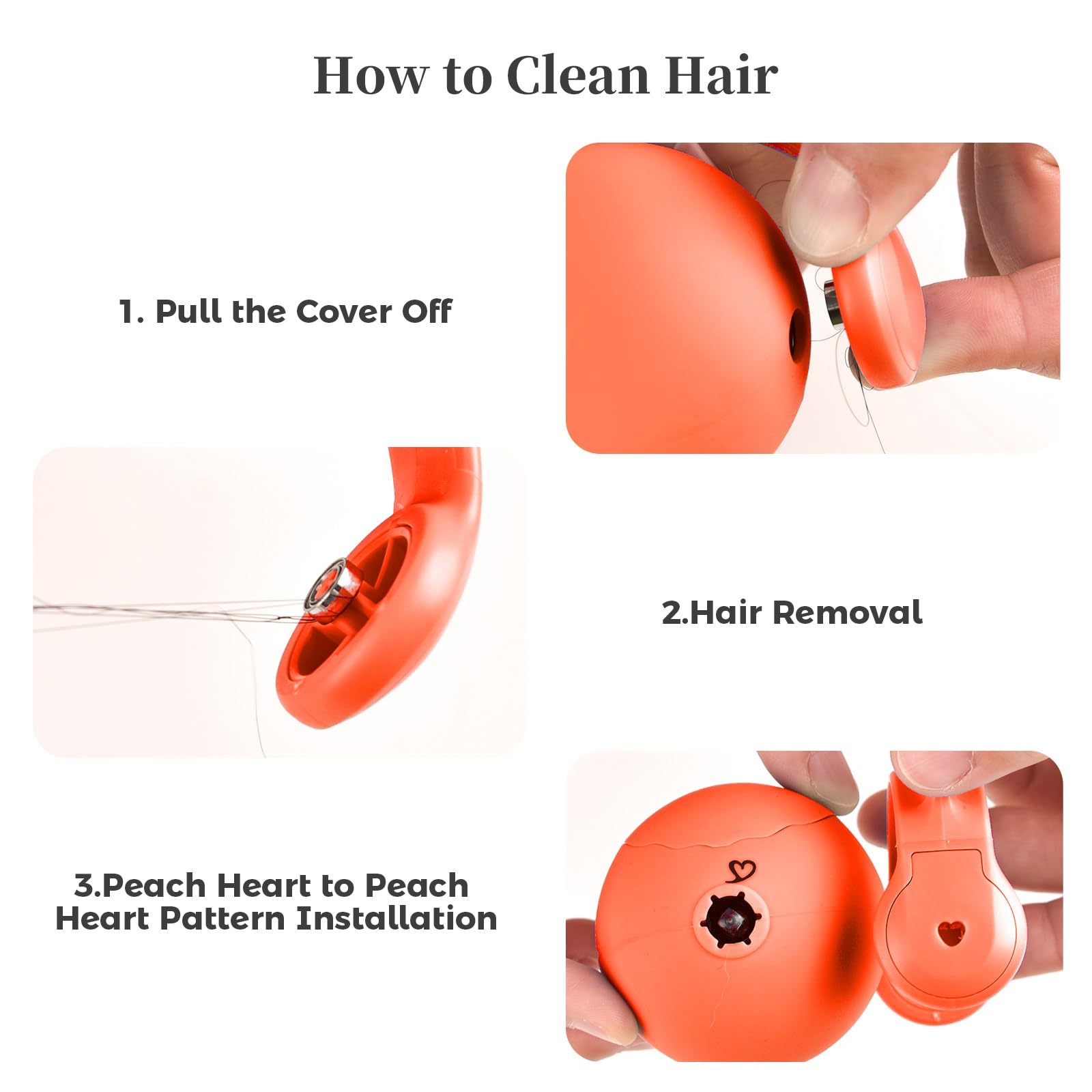 How to Clean Hair

1. Pull the Cover Off

2.Hair Removal

3.Peach Heart to Peach Heart Pattern Installation