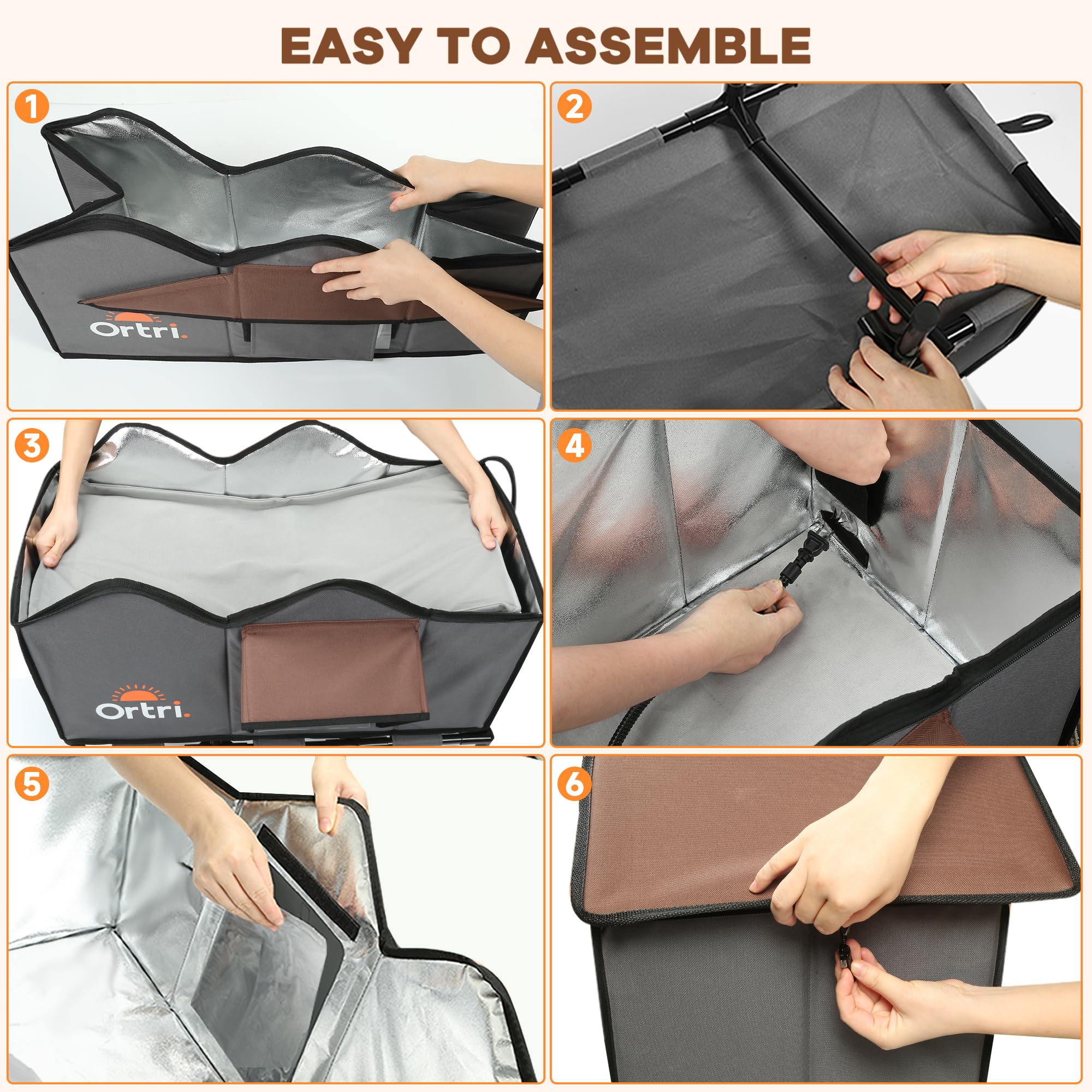 EASY TO ASSEMBLE

1

Ortri.

2

3

Ortri.

4

5

6