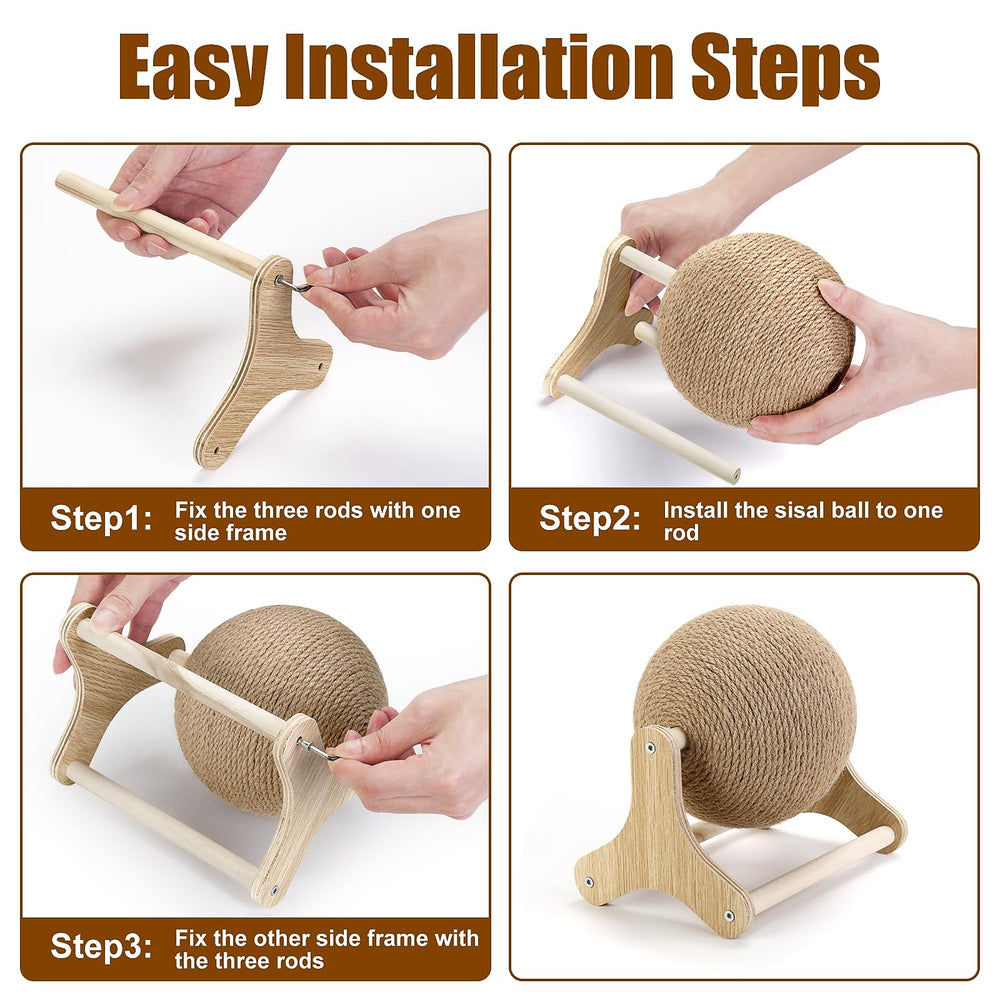 Easy Installation Steps

Step1: Fix the three rods with one side frame

Step2: Install the sisal ball to one rod

Step3: Fix the other side frame with the three rods