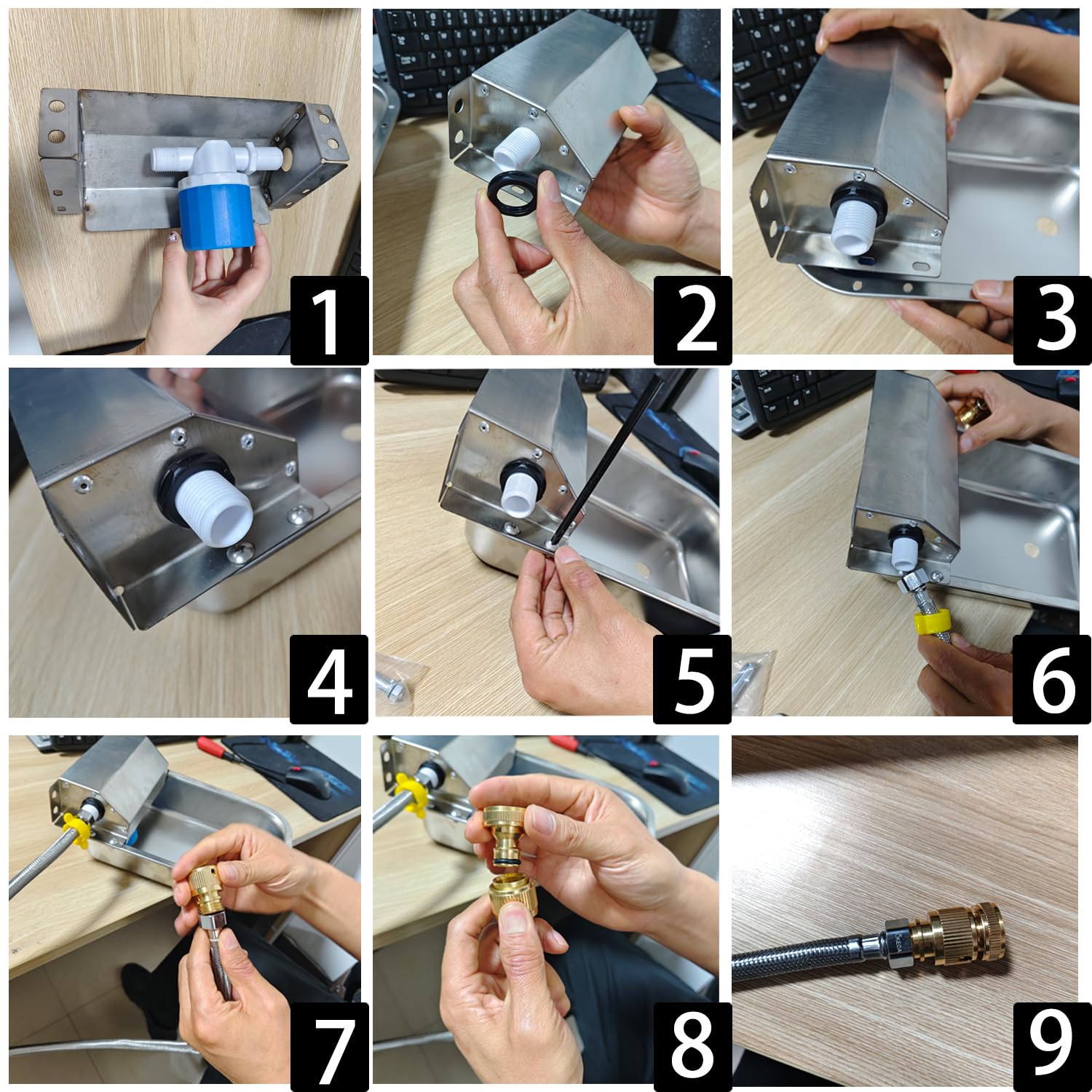 1
2
3
4
5
6
7
8
9