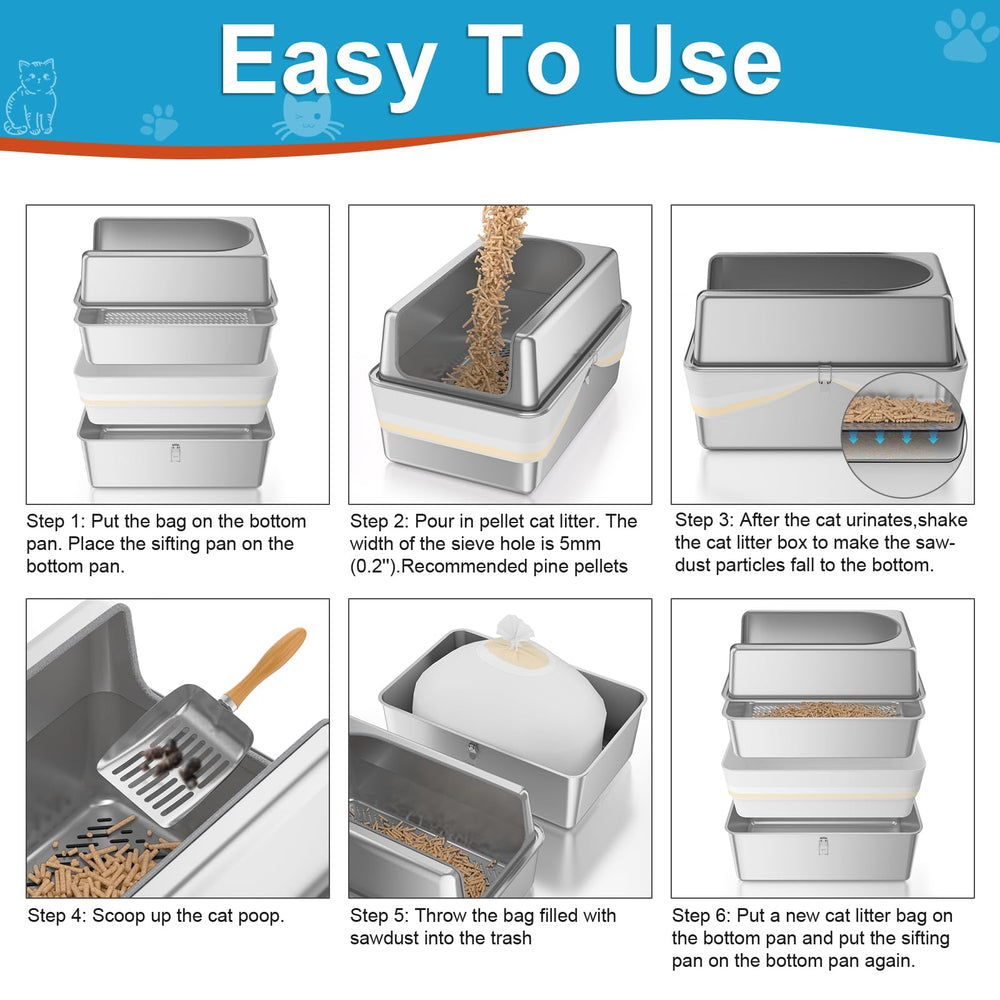 Easy To Use

Step 1: Put the bag on the bottom pan. Place the sifting pan on the bottom pan.

Step 2: Pour in pellet cat litter. The width of the sieve hole is 5mm (0.2'').Recommended pine pellets

Step 3: After the cat urinates,shake the cat litter box to make the sawdust particles fall to the bottom.

Step 4: Scoop up the cat poop.

Step 5: Throw the bag filled with sawdust into the trash

Step 6: Put a new cat litter bag on the bottom pan and put the sifting pan on the bottom pan again.