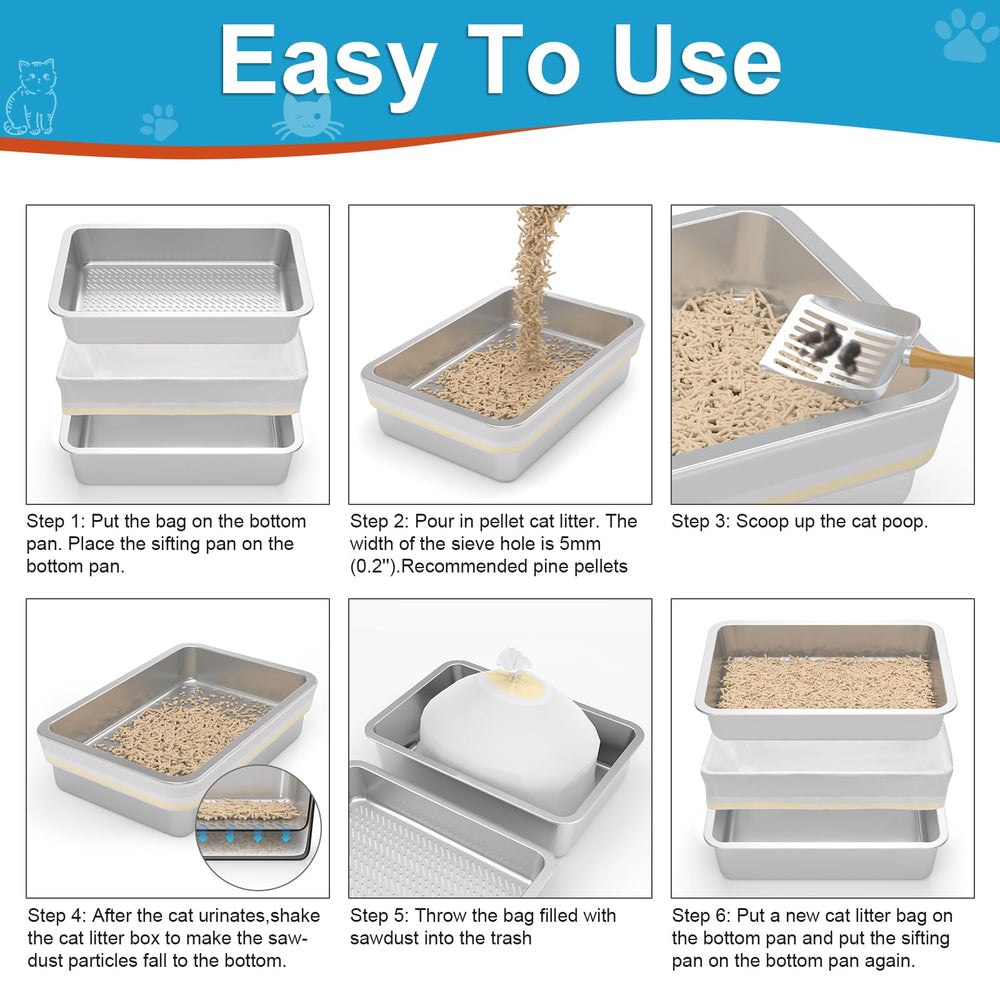 Easy To Use

Step 1: Put the bag on the bottom pan. Place the sifting pan on the bottom pan.

Step 2: Pour in pellet cat litter. The width of the sieve hole is 5mm (0.2'').Recommended pine pellets

Step 3: Scoop up the cat poop.

Step 4: After the cat urinates,shake the cat litter box to make the sawdust particles fall to the bottom.

Step 5: Throw the bag filled with sawdust into the trash

Step 6: Put a new cat litter bag on the bottom pan and put the sifting pan on the bottom pan again.