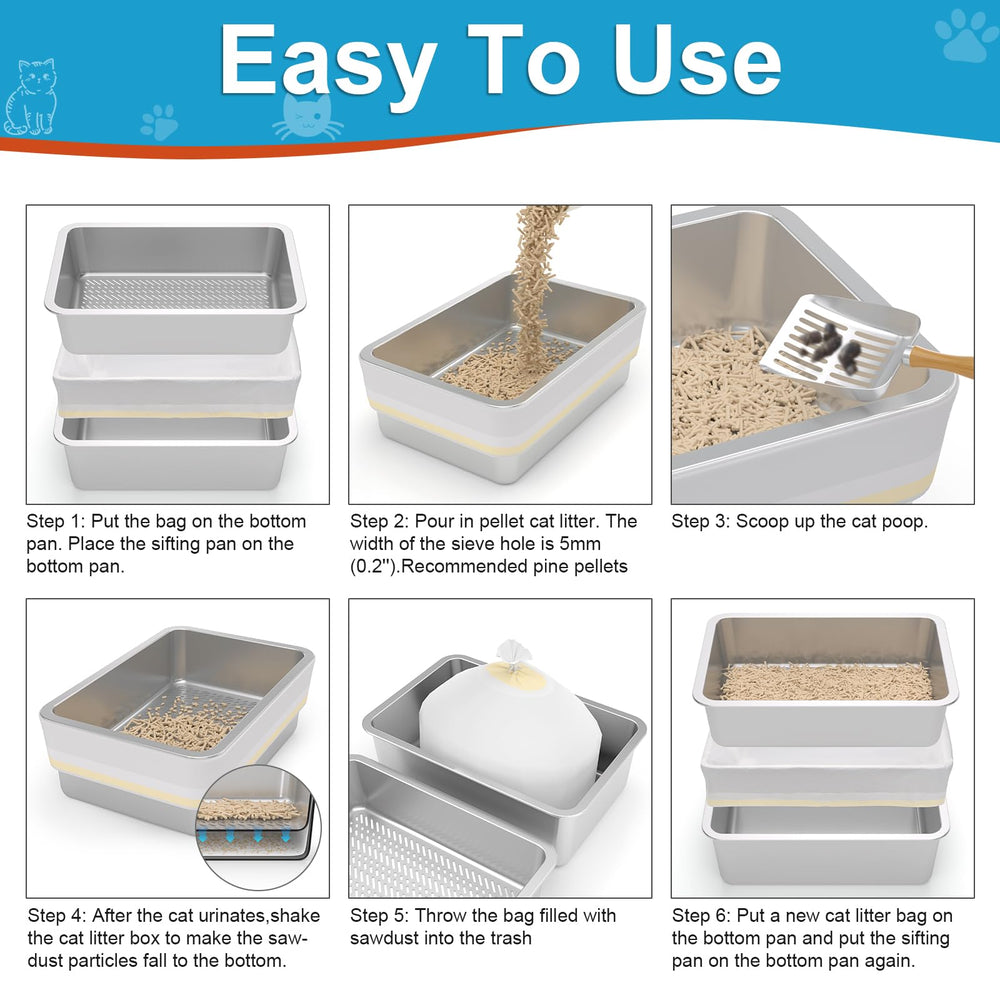 Easy To Use

Step 1: Put the bag on the bottom pan. Place the sifting pan on the bottom pan.

Step 2: Pour in pellet cat litter. The width of the sieve hole is 5mm (0.2").Recommended pine pellets

Step 3: Scoop up the cat poop.

Step 4: After the cat urinates,shake the cat litter box to make the sawdust particles fall to the bottom.

Step 5: Throw the bag filled with sawdust into the trash

Step 6: Put a new cat litter bag on the bottom pan and put the sifting pan on the bottom pan again.