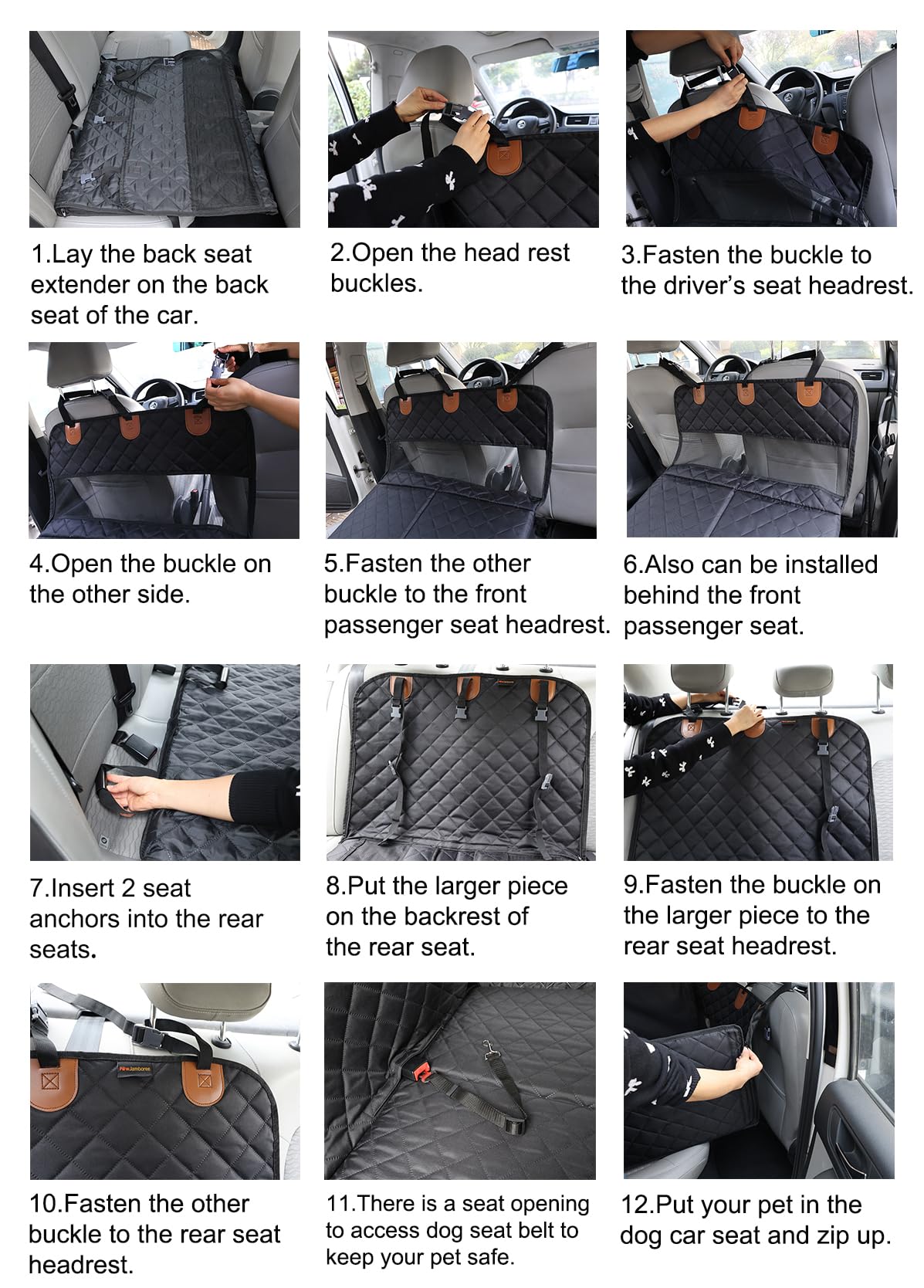 1.Lay the back seat extender on the back seat of the car.

2.Open the head rest buckles.

3.Fasten the buckle to the driver's seat headrest.

4.Open the buckle on the other side.

5.Fasten the other buckle to the front passenger seat headrest.

6.Also can be installed behind the front passenger seat.

7.Insert 2 seat anchors into the rear seats.

8.Put the larger piece on the backrest of the rear seat.

9.Fasten the buckle on the larger piece to the rear seat headrest.

PawJamboree

10.Fasten the other buckle to the rear seat headrest.

11.There is a seat opening to access dog seat belt to keep your pet safe.

12.Put your pet in the dog car seat and zip up.