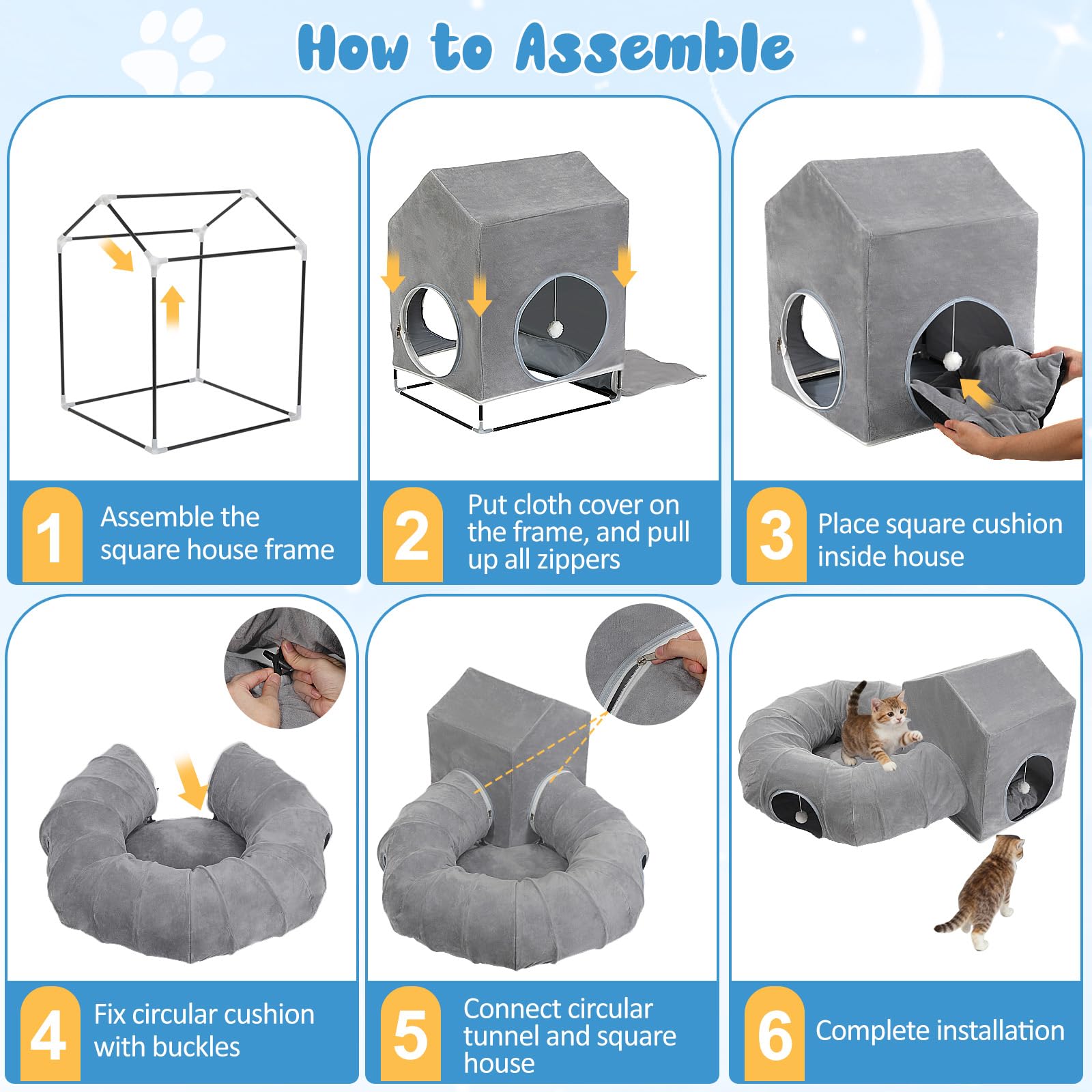 How to Assemble

1 Assemble the square house frame

2 Put cloth cover on the frame, and pull up all zippers

3 Place square cushion inside house

4 Fix circular cushion with buckles

5 Connect circular tunnel and square house

6 Complete installation