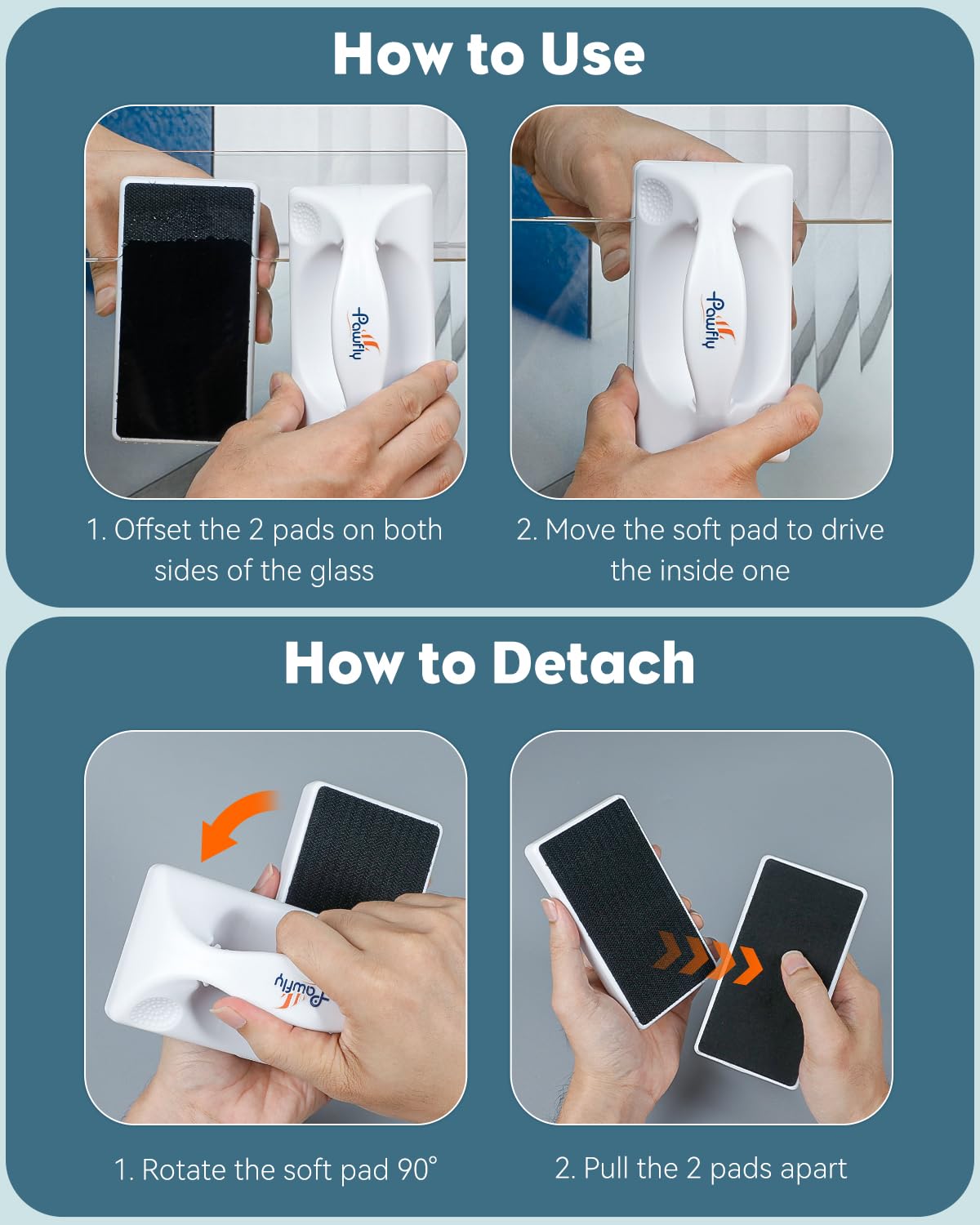 How to Use

Pawfly

Pawfly

1. Offset the 2 pads on both sides of the glass

2. Move the soft pad to drive the inside one

How to Detach

Pawfly

1. Rotate the soft pad 90°

2. Pull the 2 pads apart