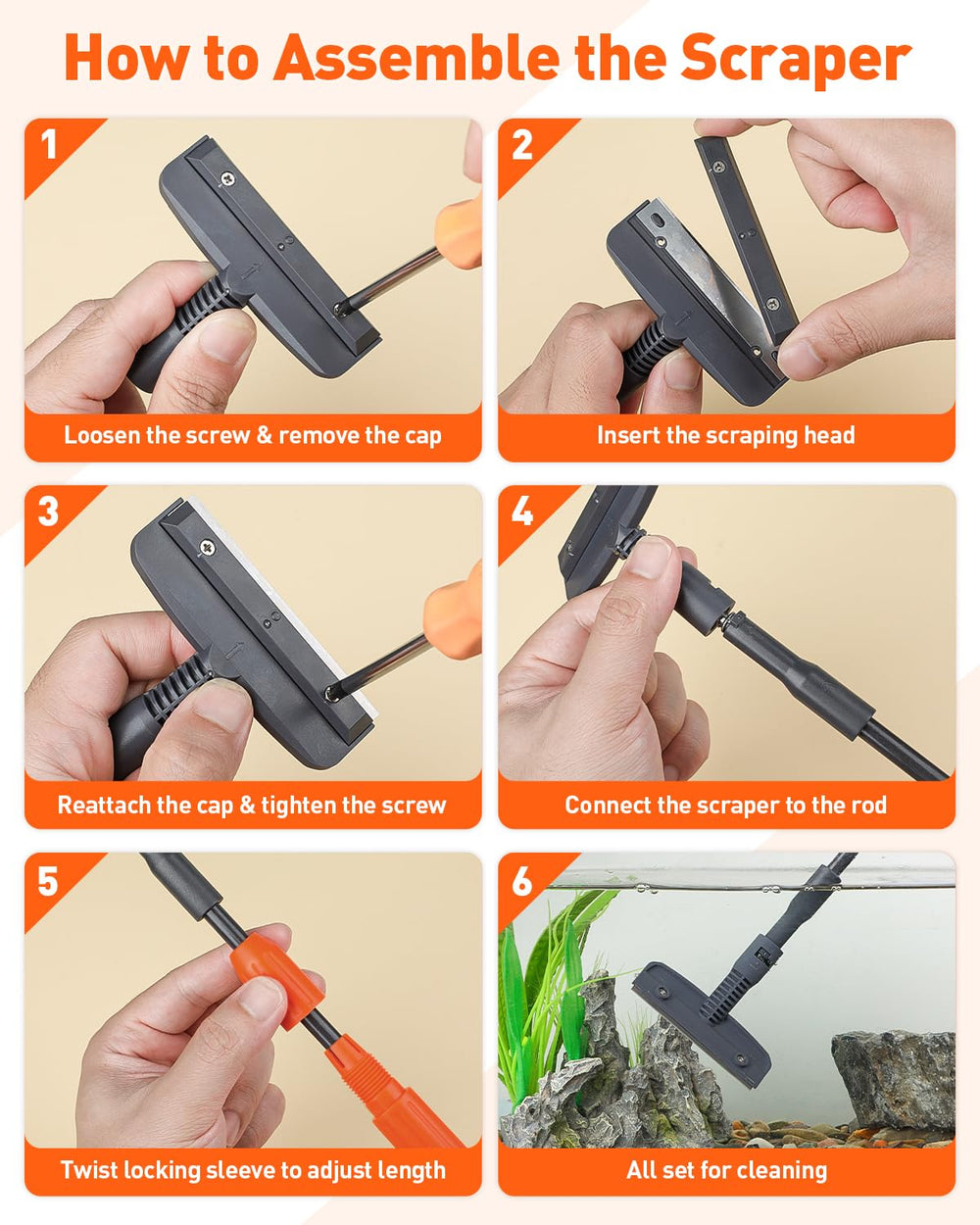 How to Assemble the Scraper

1
Loosen the screw & remove the cap

2
Insert the scraping head

3
Reattach the cap & tighten the screw

4
Connect the scraper to the rod

5
Twist locking sleeve to adjust length

6
All set for cleaning