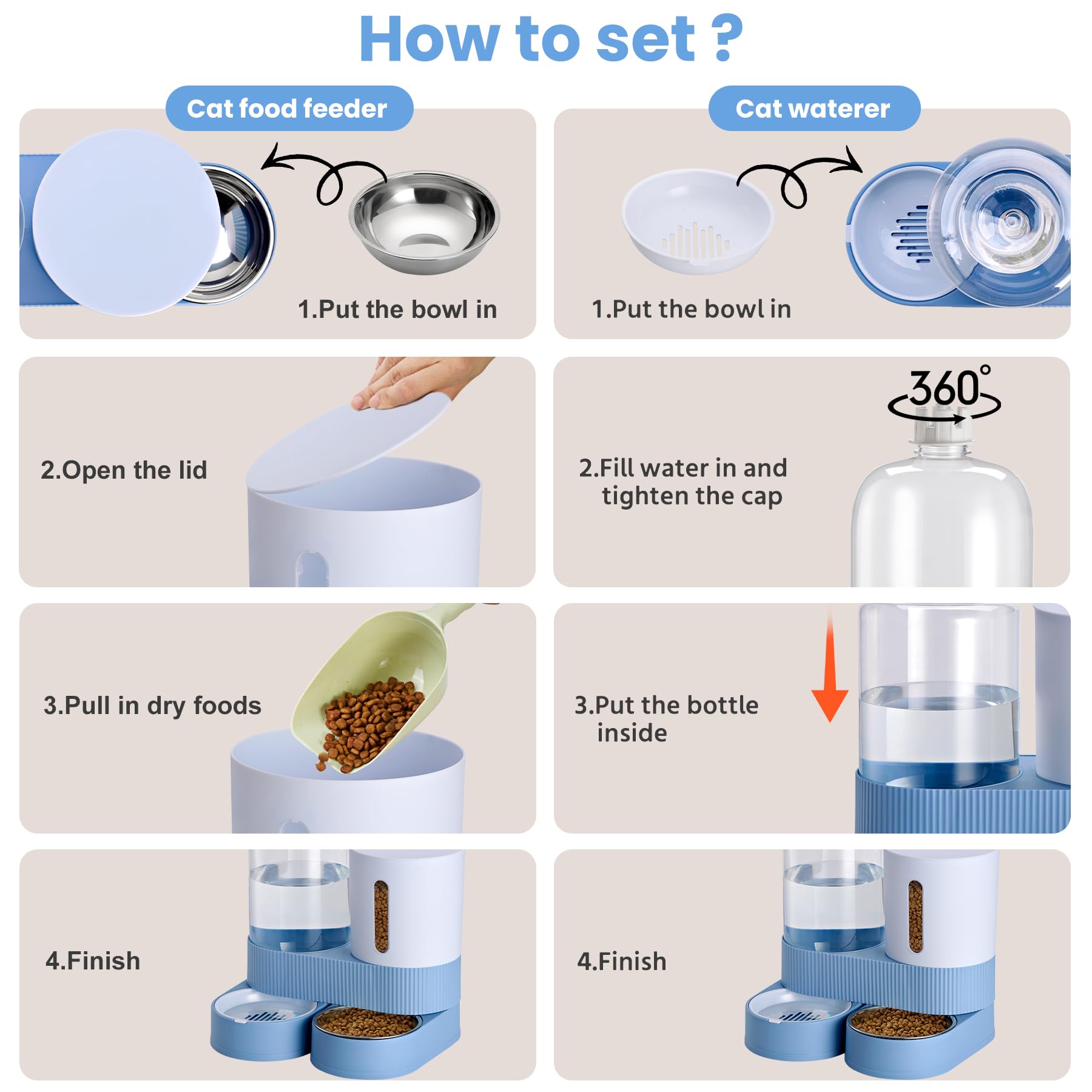 How to set ?

Cat food feeder

1.Put the bowl in

2.Open the lid

3.Pull in dry foods

4.Finish

Cat waterer

1.Put the bowl in

360°

2.Fill water in and tighten the cap

3.Put the bottle inside

4.Finish