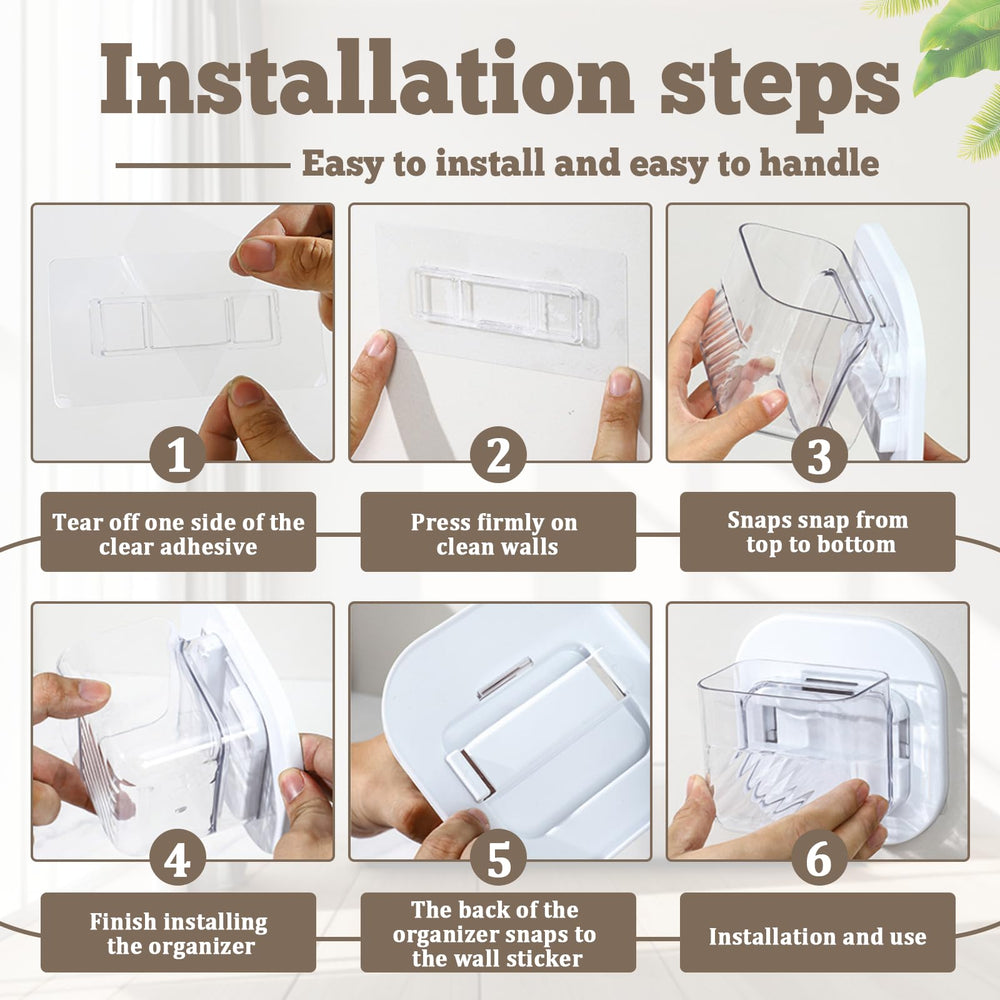 Installation steps

Easy to install and easy to handle

1

Tear off one side of the clear adhesive

2

Press firmly on clean walls

3

Snaps snap from top to bottom

4

Finish installing the organizer

5

The back of the organizer snaps to the wall sticker

6

Installation and use