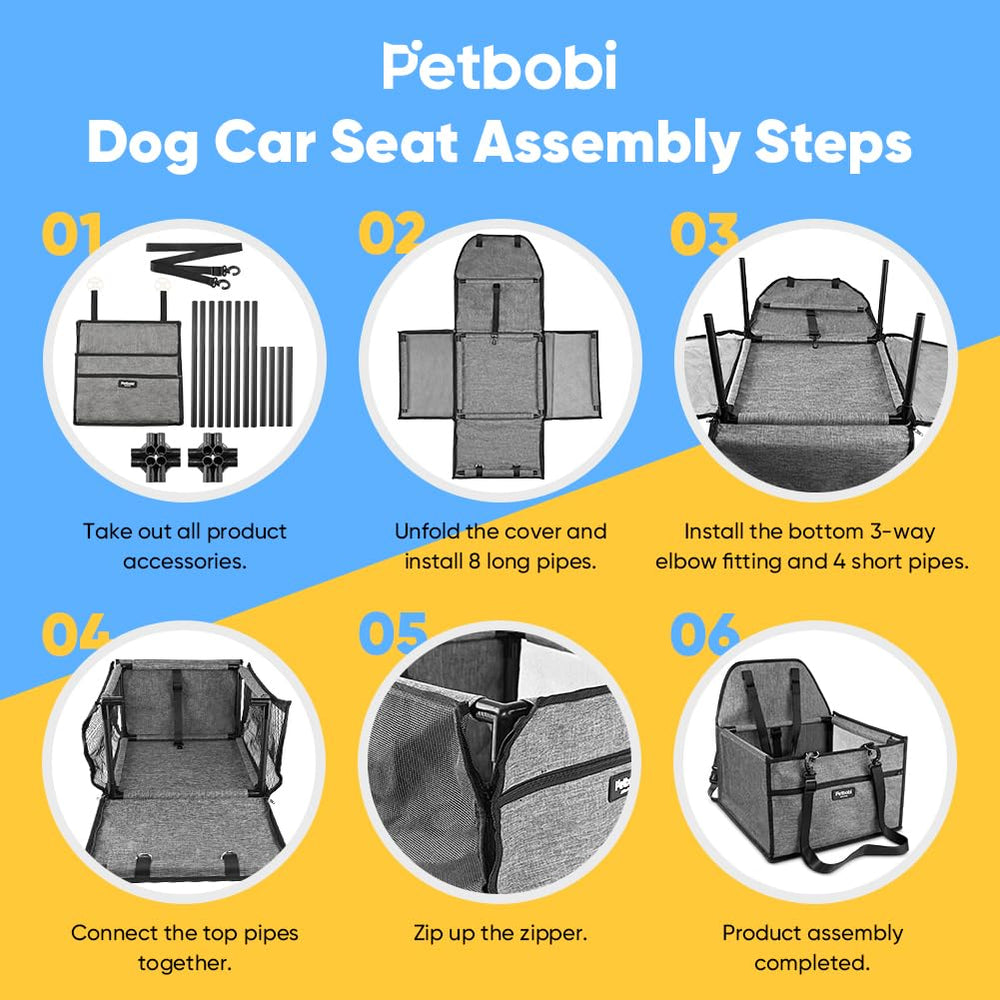 Petbobi
Dog Car Seat Assembly Steps

01
Petbobi
Take out all product accessories.

02
Unfold the cover and install 8 long pipes.

03
Install the bottom 3-way elbow fitting and 4 short pipes.

04
Connect the top pipes together.

05
Petbobi
Zip up the zipper.

06
Petbobi
Product assembly completed.