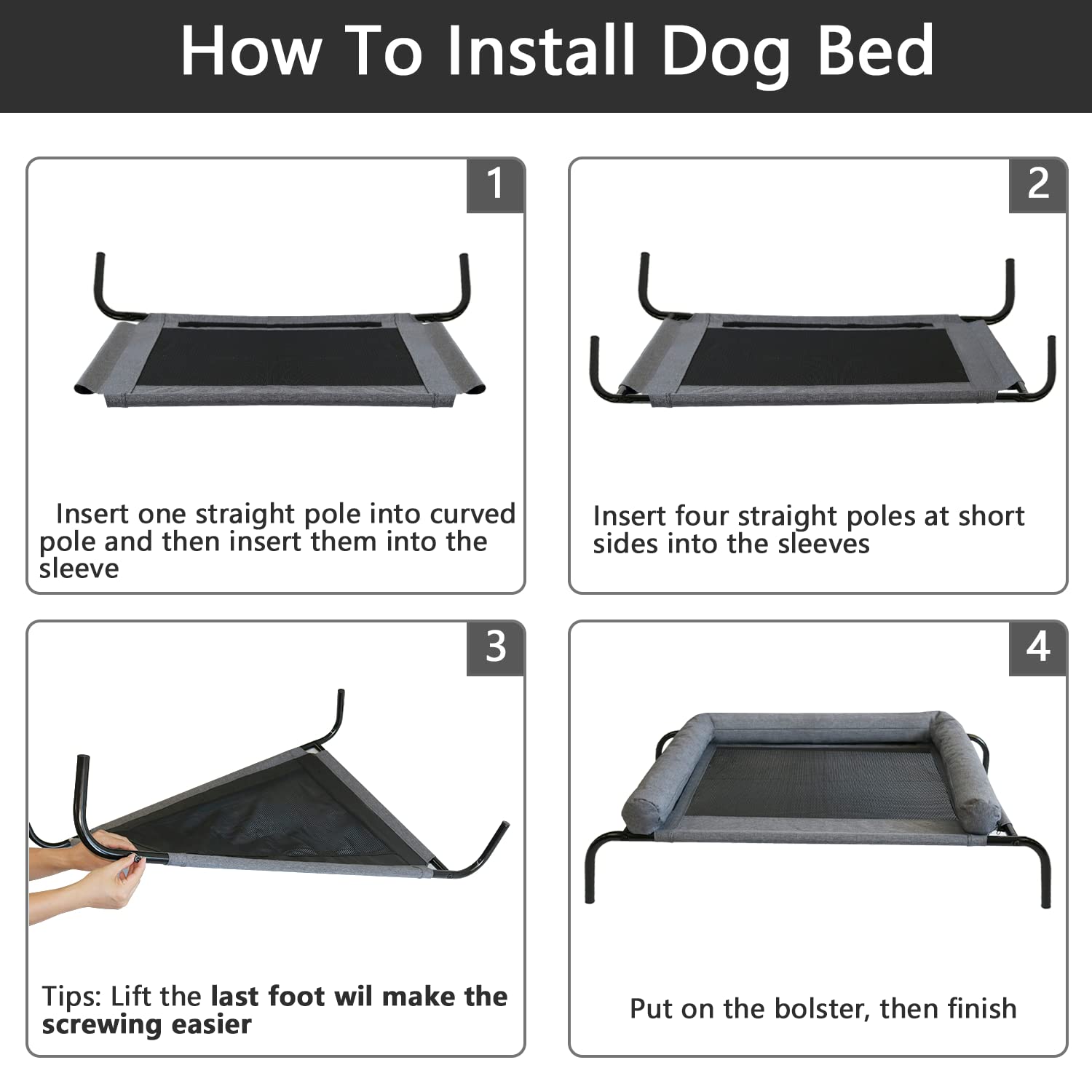 How To Install Dog Bed

1

Insert one straight pole into curved pole and then insert them into the sleeve

2

Insert four straight poles at short sides into the sleeves

3

Tips: Lift the last foot wil make the screwing easier

4

Put on the bolster, then finish