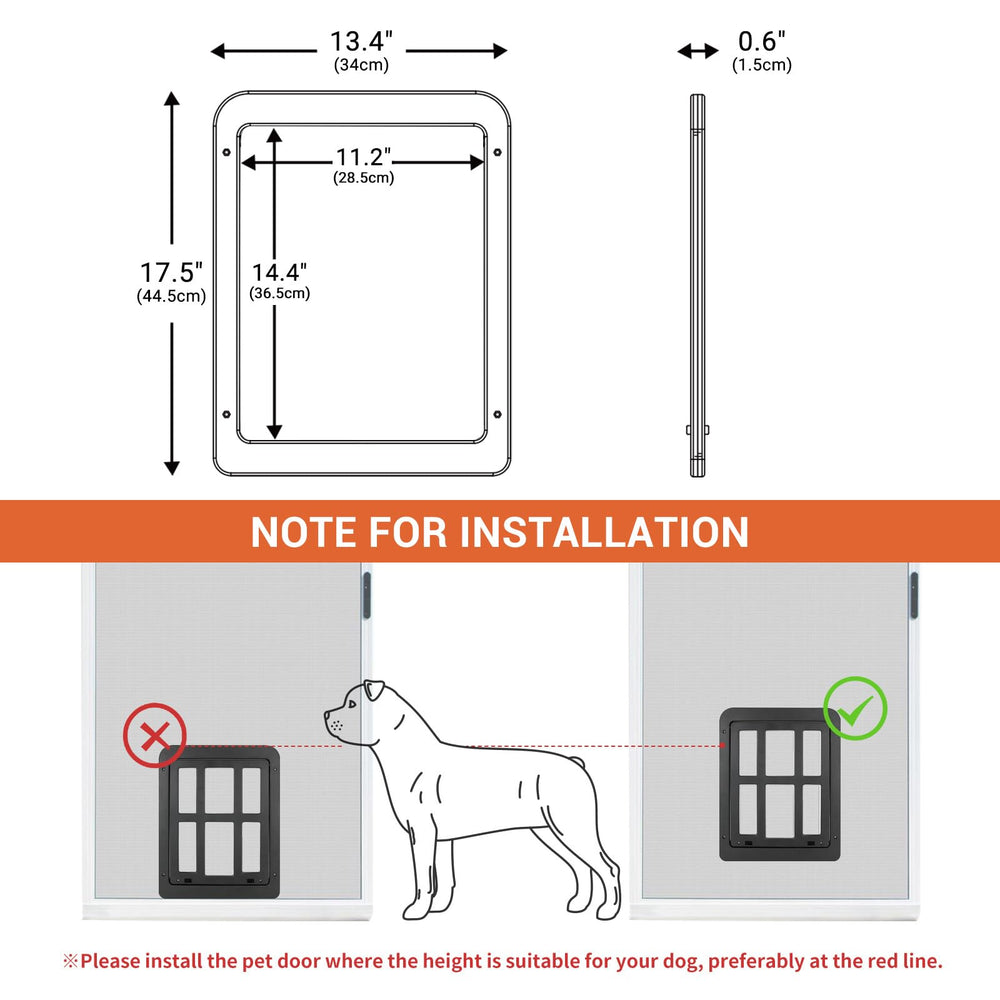 13.4"
(34cm)

0.6"
(1.5cm)

11.2"
(28.5cm)

17.5"
(44.5cm)

14.4"
(36.5cm)

NOTE FOR INSTALLATION

※Please install the pet door where the height is suitable for your dog, preferably at the red line.