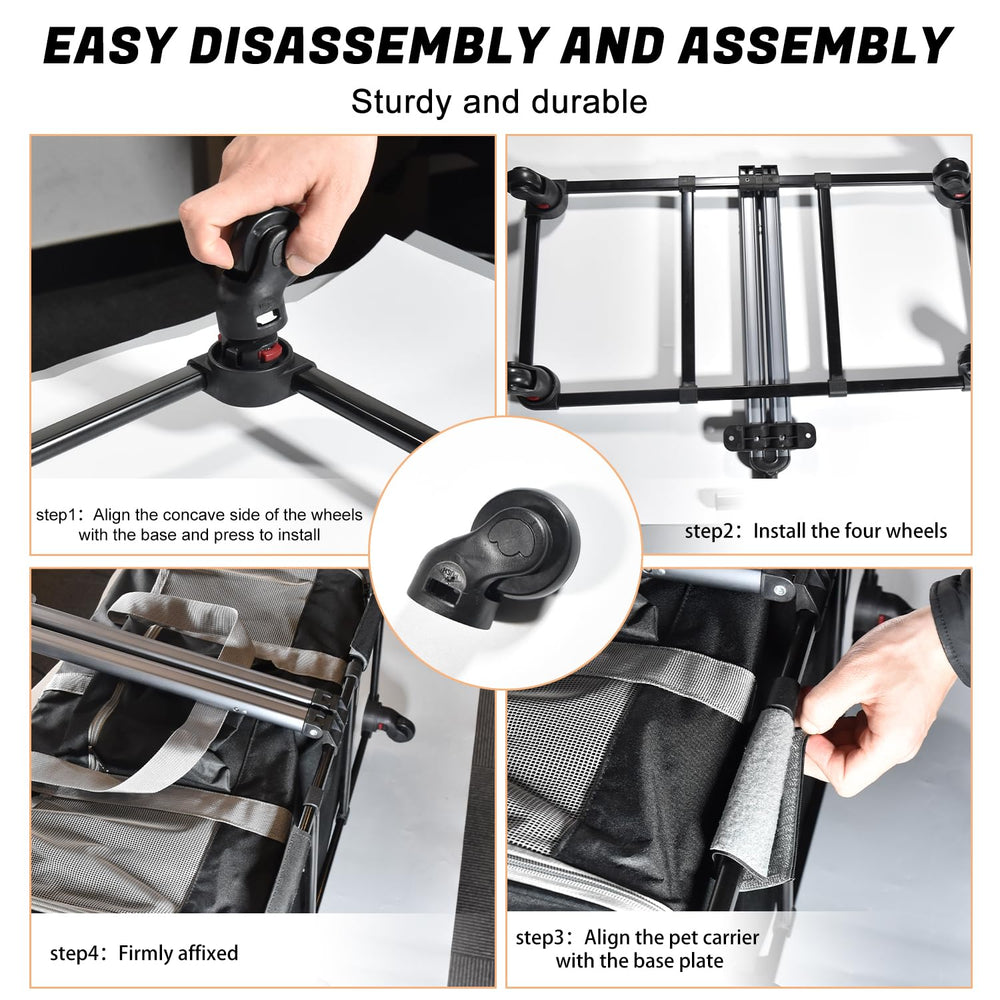 EASY DISASSEMBLY AND ASSEMBLY

Sturdy and durable

step1：Align the concave side of the wheels with the base and press to install

step2：Install the four wheels

step4：Firmly affixed

step3：Align the pet carrier with the base plate