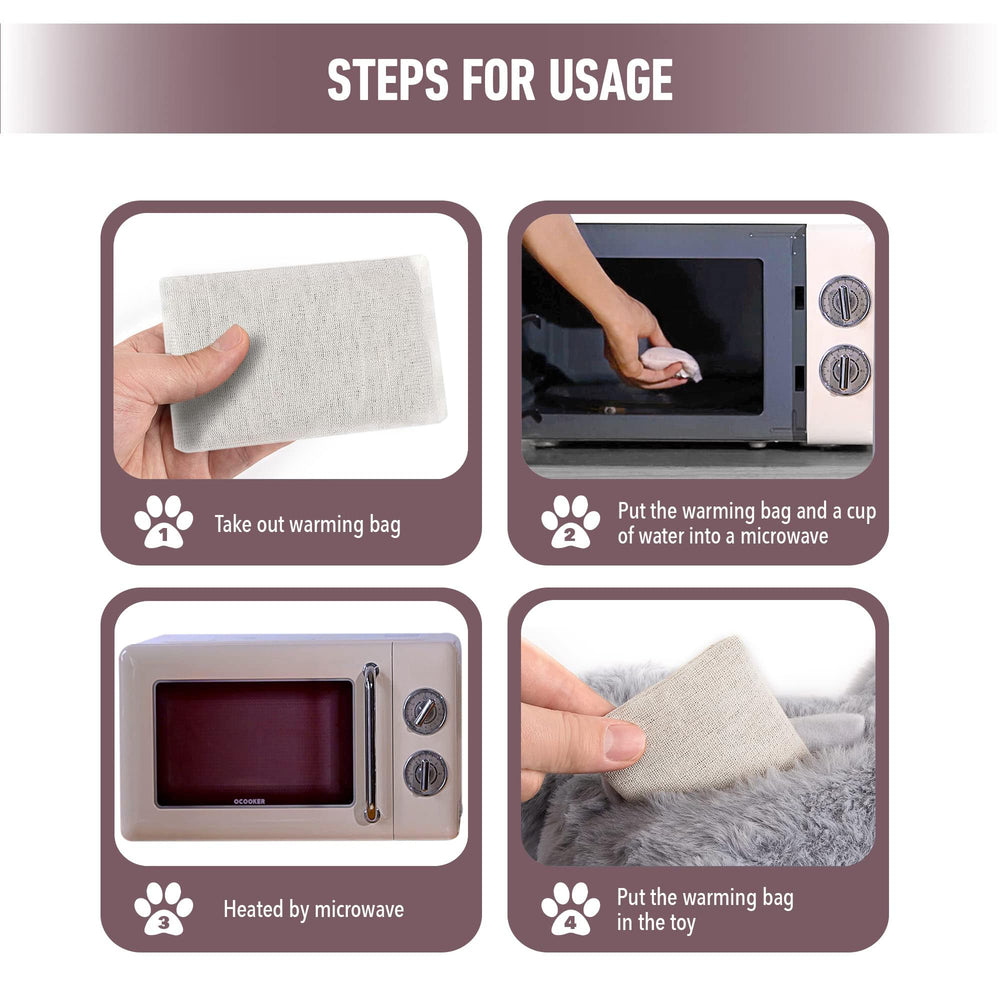 STEPS FOR USAGE

1 Take out warming bag

2 Put the warming bag and a cup of water into a microwave

OCOOKER

3 Heated by microwave

4 Put the warming bag in the toy