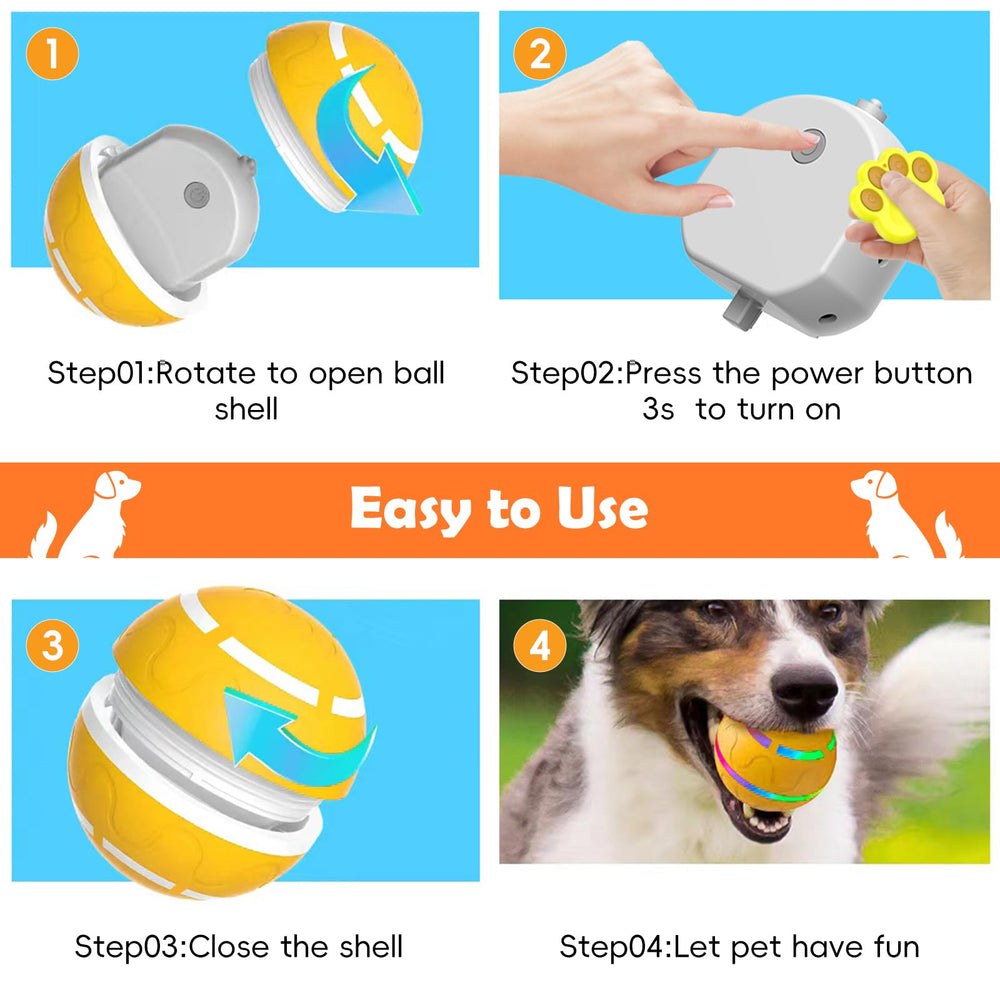 1

Step01:Rotate to open ball shell

2

Step02:Press the power button 3s to turn on

Easy to Use

3

Step03:Close the shell

4

Step04:Let pet have fun