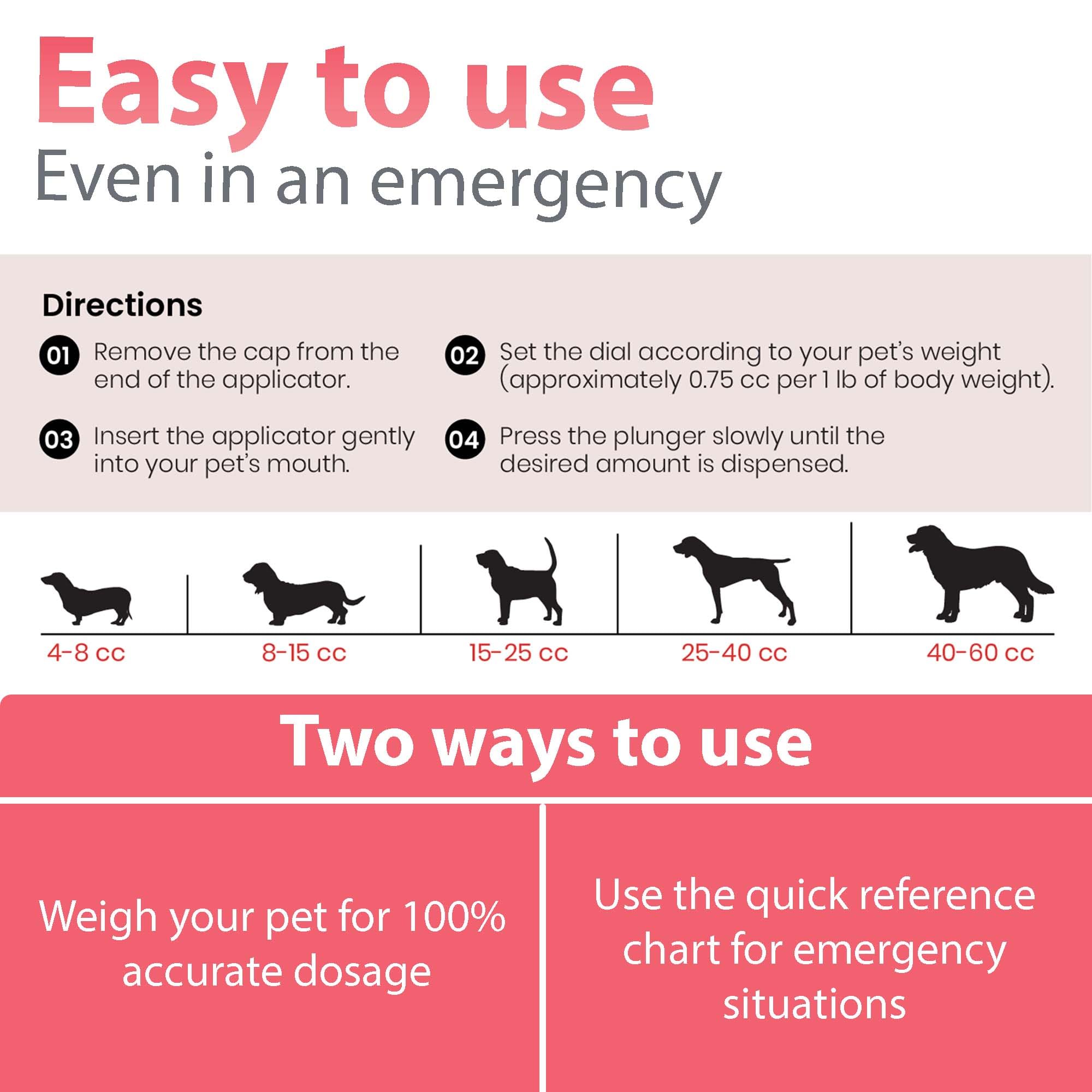 Easy to use
Even in an emergency

Directions

01 Remove the cap from the end of the applicator.

02 Set the dial according to your pet's weight (approximately 0.75 cc per 1 lb of body weight).

03 Insert the applicator gently into your pet's mouth.

04 Press the plunger slowly until the desired amount is dispensed.

4-8 cc

8-15 cc

15-25 cc

25-40 cc

40-60 cc

Two ways to use

Weigh your pet for 100% accurate dosage

Use the quick reference chart for emergency situations