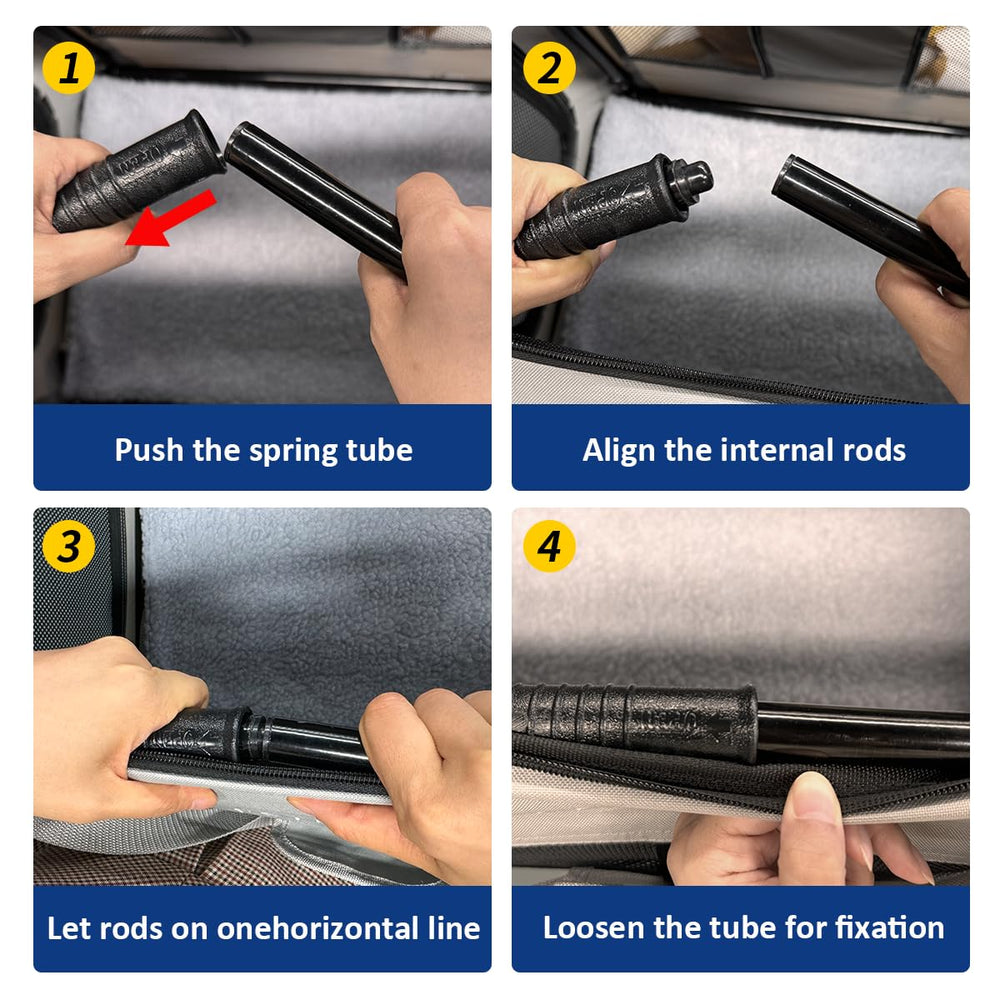 1

Push the spring tube

2

Align the internal rods

3

Let rods on onehorizontal line

4

Loosen the tube for fixation