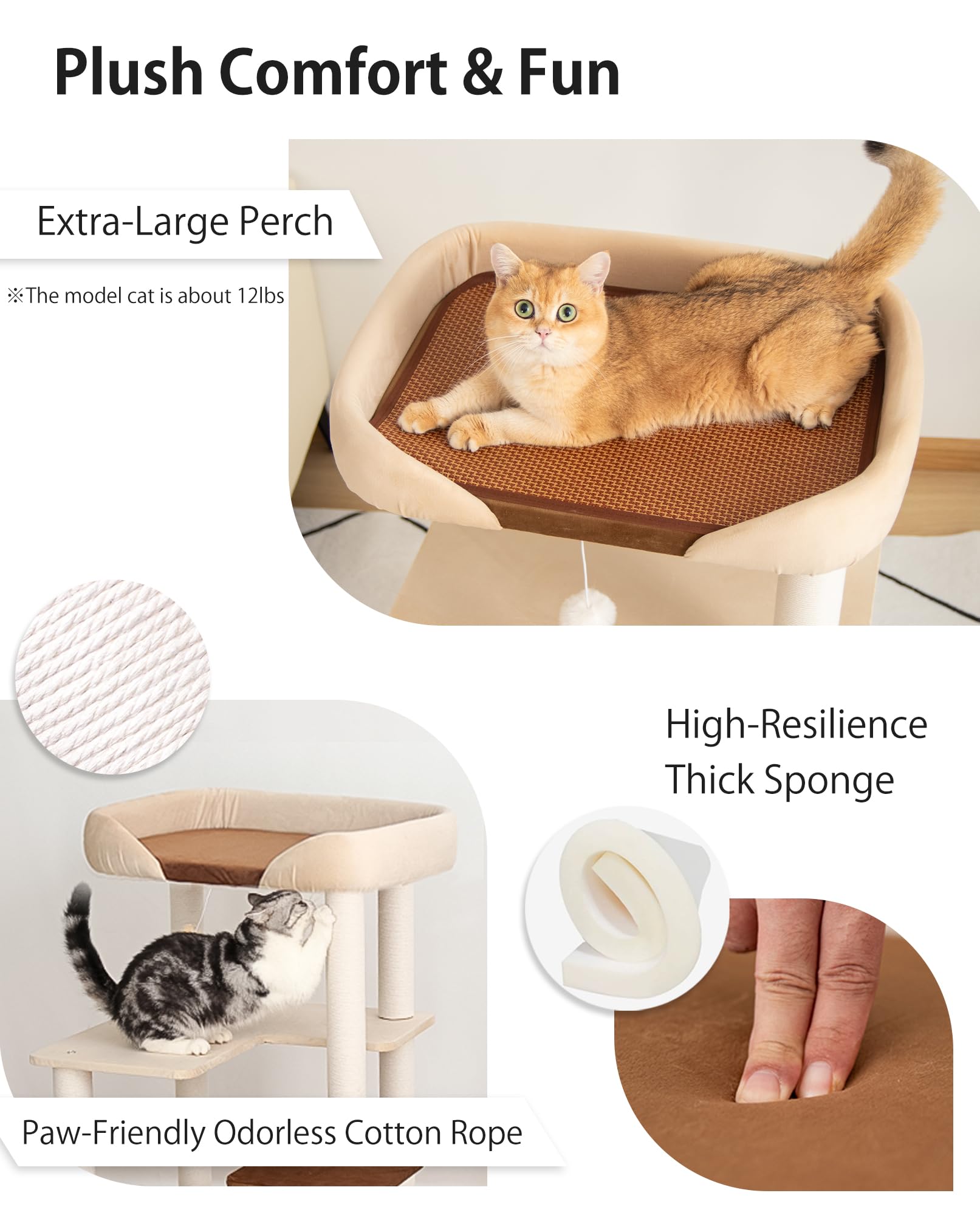 Plush Comfort & Fun

Extra-Large Perch

※The model cat is about 12lbs

High-Resilience Thick Sponge

Paw-Friendly Odorless Cotton Rope