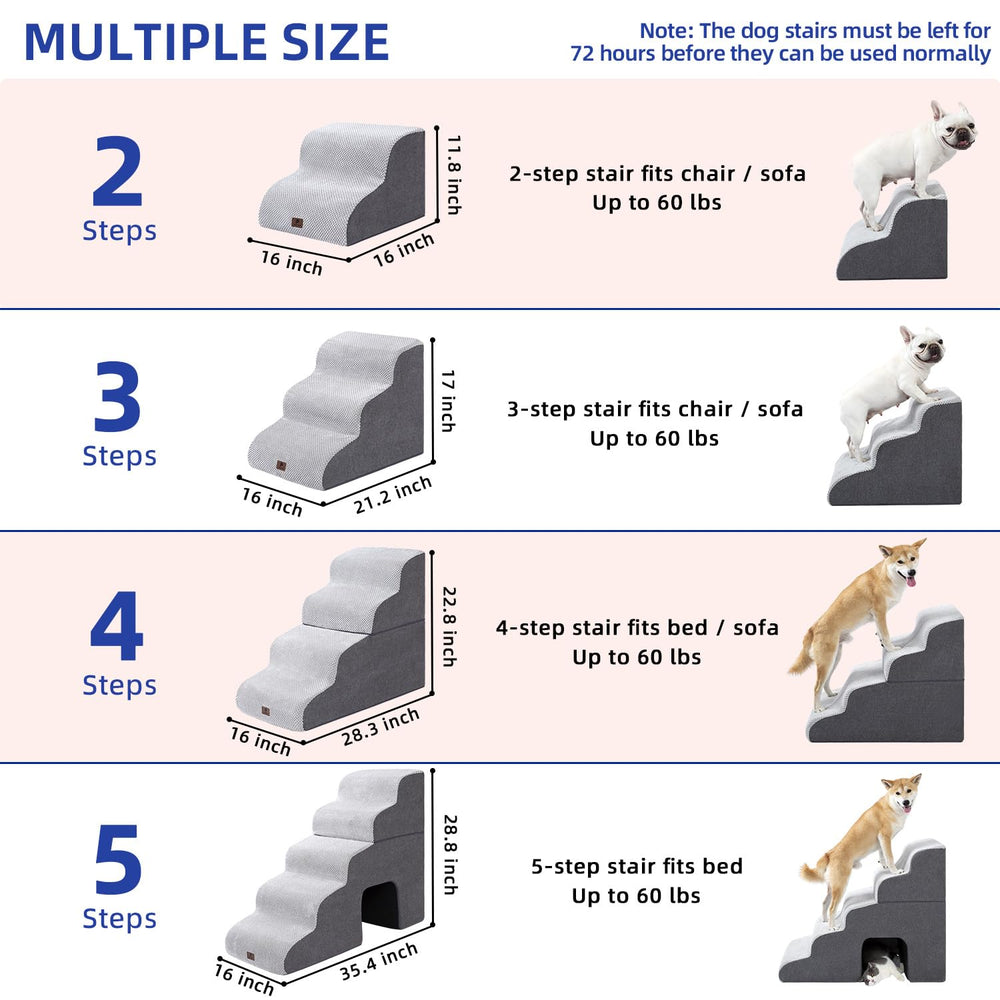 MULTIPLE SIZE

Note: The dog stairs must be left for 72 hours before they can be used normally

2
Steps

11.8 inch
16 inch
16 inch

2-step stair fits chair / sofa
Up to 60 lbs

3
Steps

17 inch
16 inch
21.2 inch

3-step stair fits chair / sofa
Up to 60 lbs

4
Steps

22.8 inch
16 inch
28.3 inch

4-step stair fits bed / sofa
Up to 60 lbs

5
Steps

28.8 inch
16 inch
35.4 inch

5-step stair fits bed
Up to 60 lbs