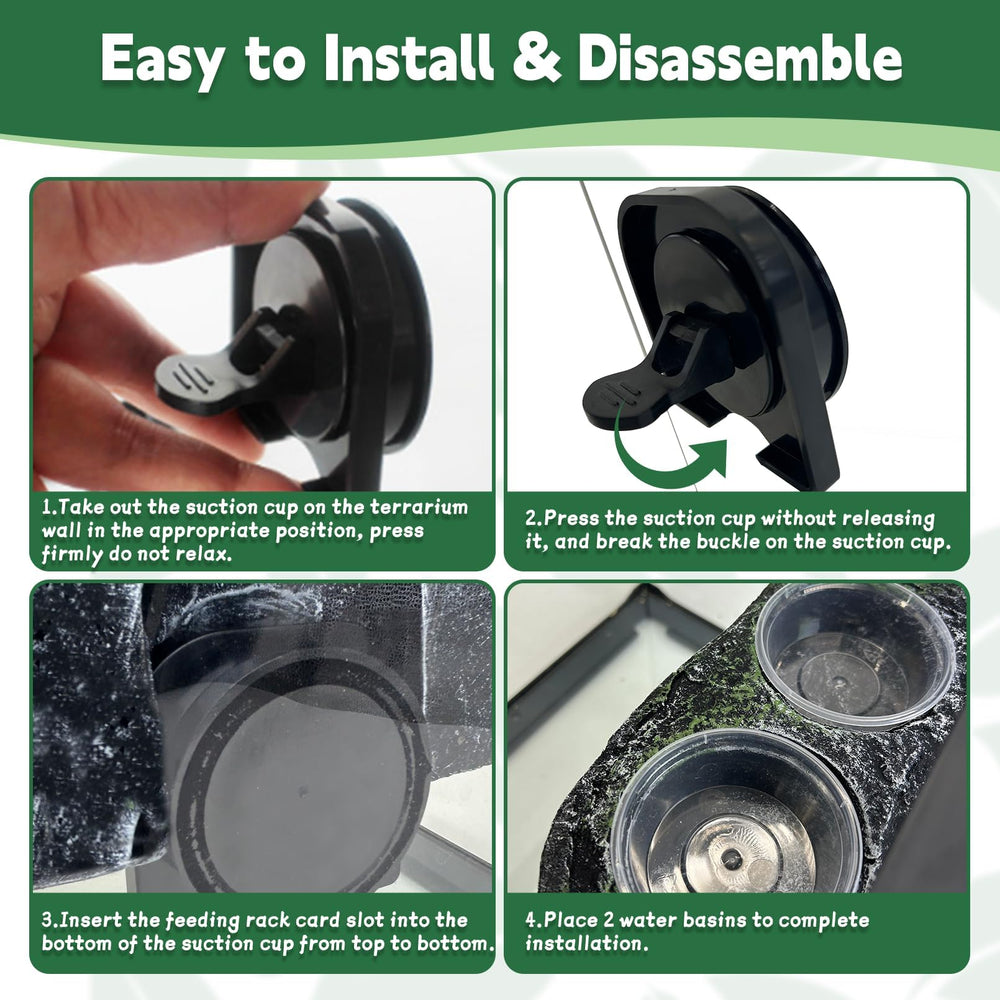 Easy to Install & Disassemble

1.Take out the suction cup on the terrarium wall in the appropriate position, press firmly do not relax.

2.Press the suction cup without releasing it, and break the buckle on the suction cup.

3.Insert the feeding rack card slot into the bottom of the suction cup from top to bottom.

4.Place 2 water basins to complete installation.