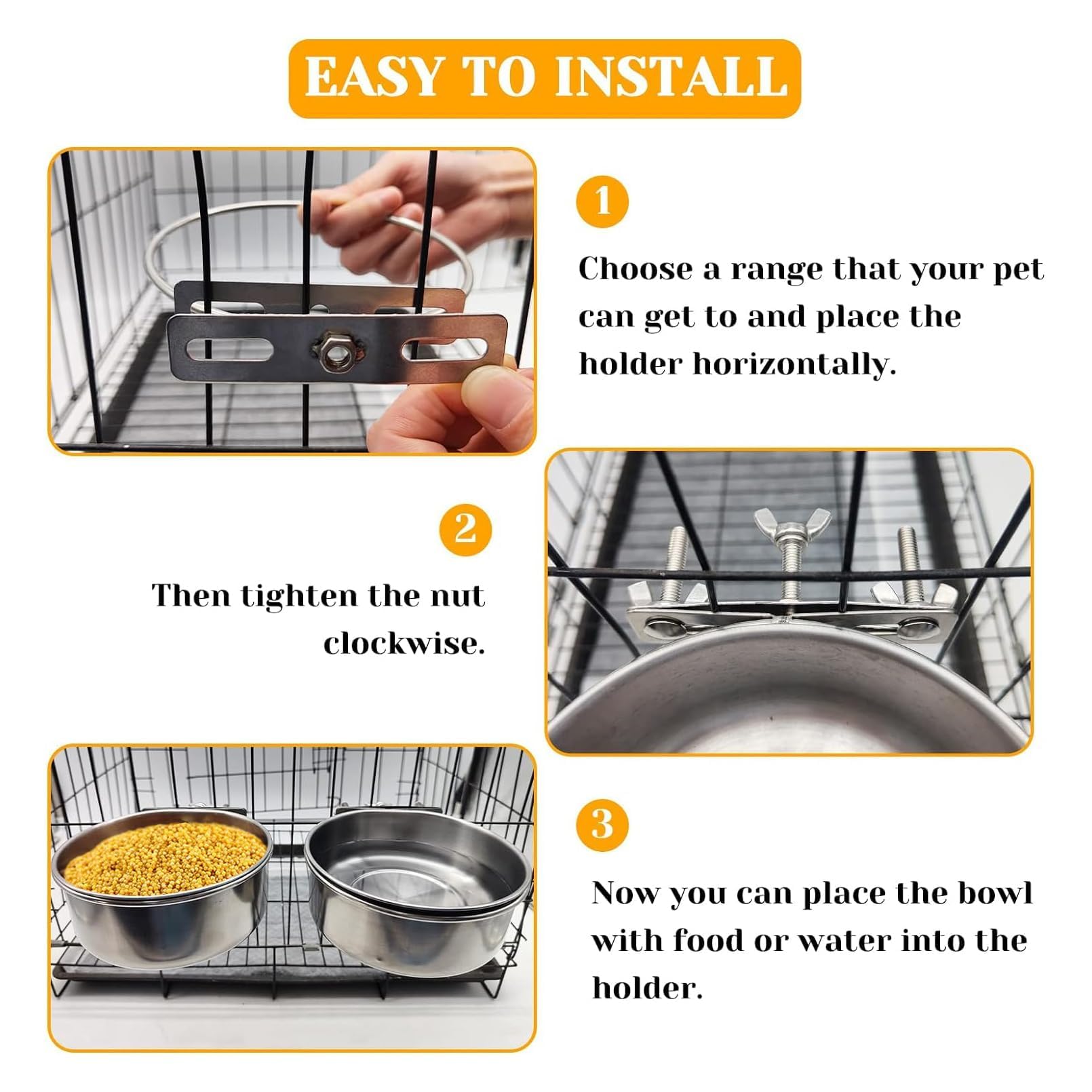 EASY TO INSTALL

1

Choose a range that your pet can get to and place the holder horizontally.

2

Then tighten the nut clockwise.

3

Now you can place the bowl with food or water into the holder.