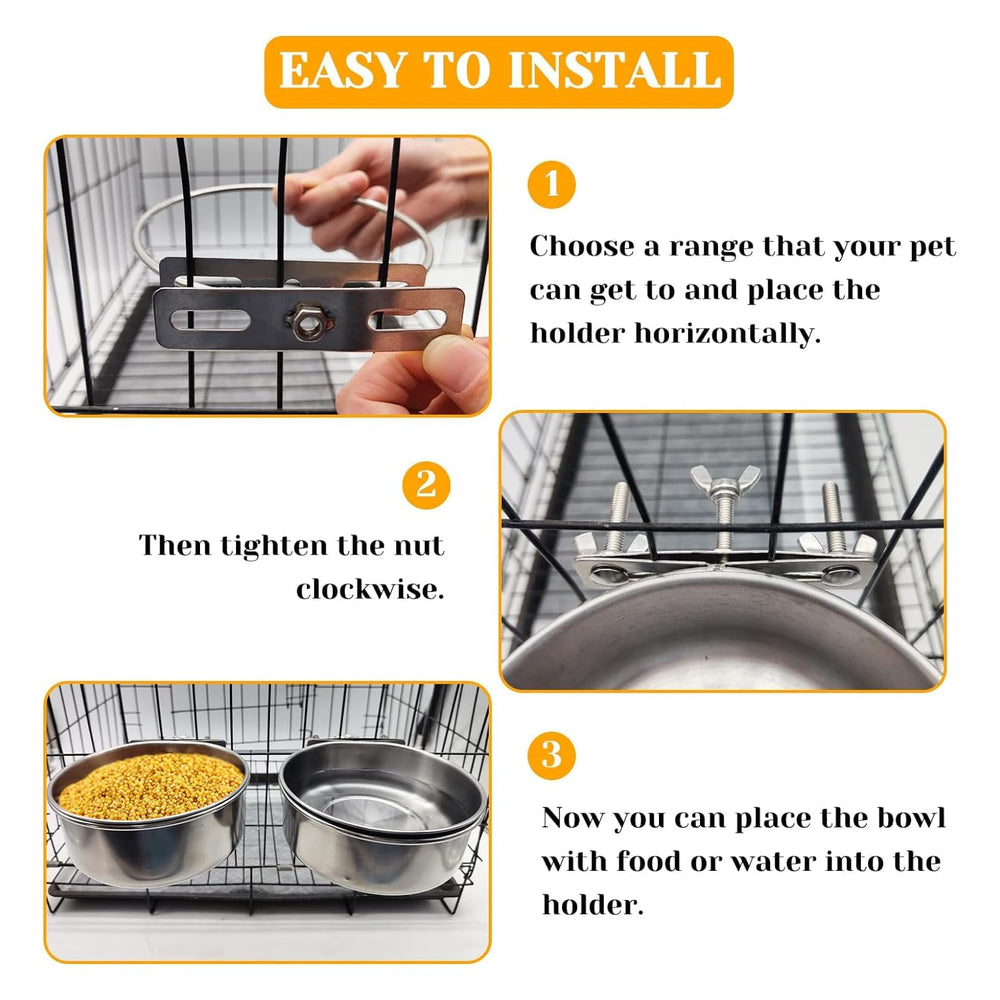 EASY TO INSTALL

1

Choose a range that your pet can get to and place the holder horizontally.

2

Then tighten the nut clockwise.

3

Now you can place the bowl with food or water into the holder.