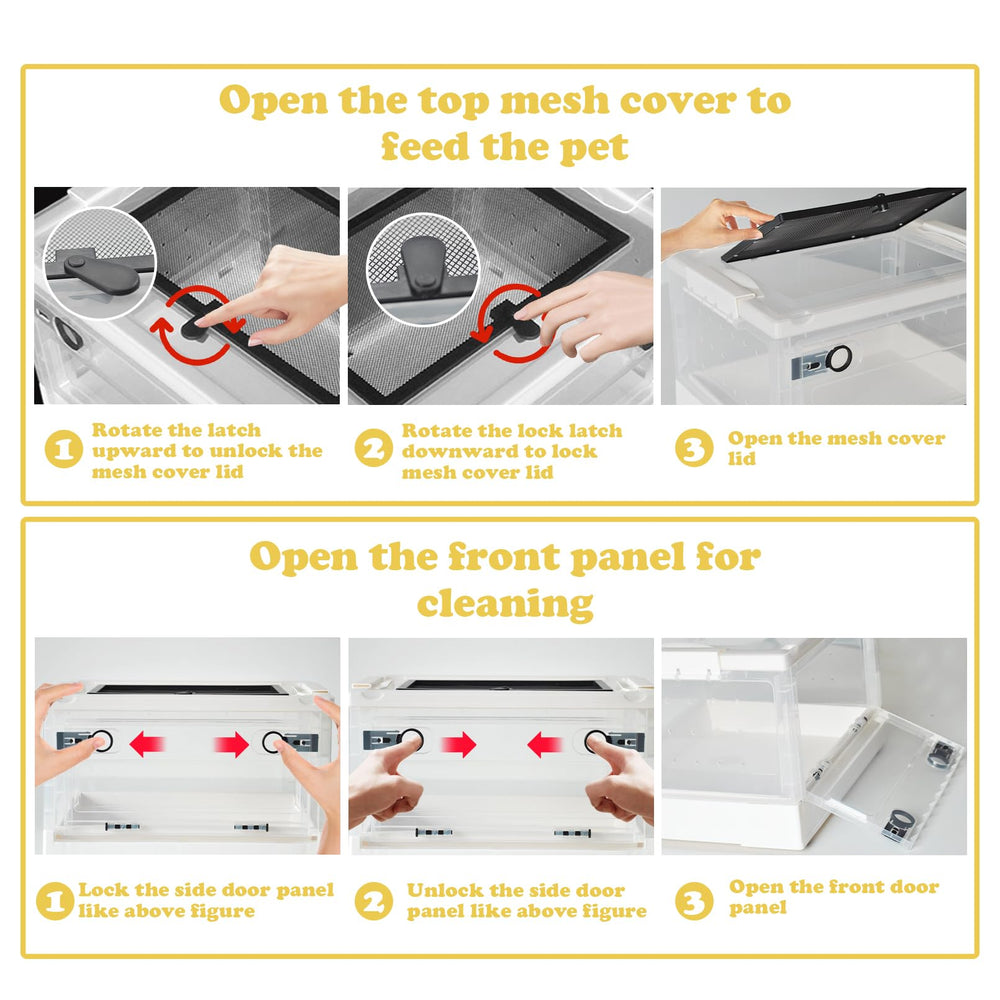 Open the top mesh cover to feed the pet

1 Rotate the latch upward to unlock the mesh cover lid

2 Rotate the lock latch downward to lock mesh cover lid

3 Open the mesh cover lid

Open the front panel for cleaning

1 Lock the side door panel like above figure

2 Unlock the side door panel like above figure

3 Open the front door panel