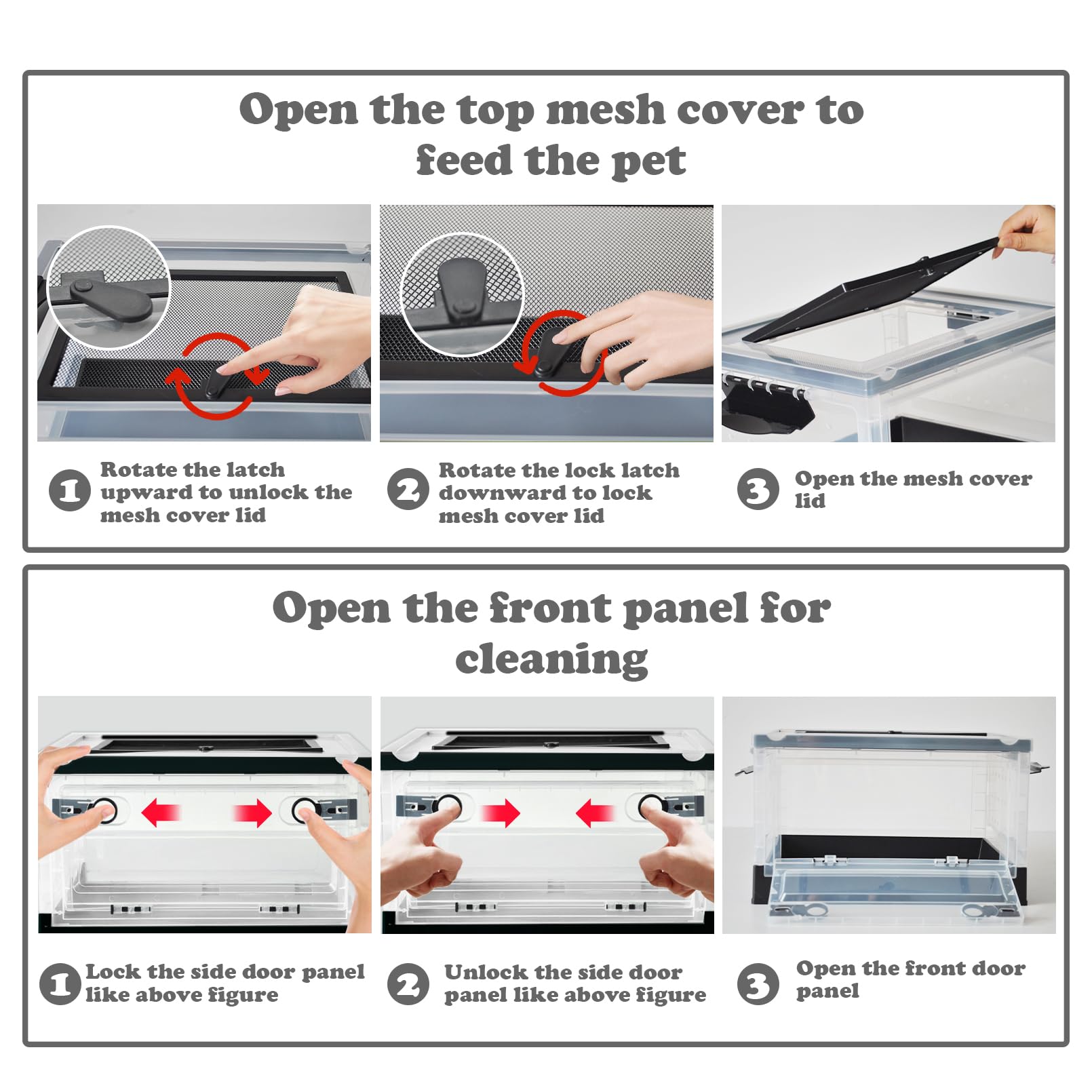 Open the top mesh cover to feed the pet

1 Rotate the latch upward to unlock the mesh cover lid

2 Rotate the lock latch downward to lock mesh cover lid

3 Open the mesh cover lid

Open the front panel for cleaning

1 Lock the side door panel like above figure

2 Unlock the side door panel like above figure

3 Open the front door panel