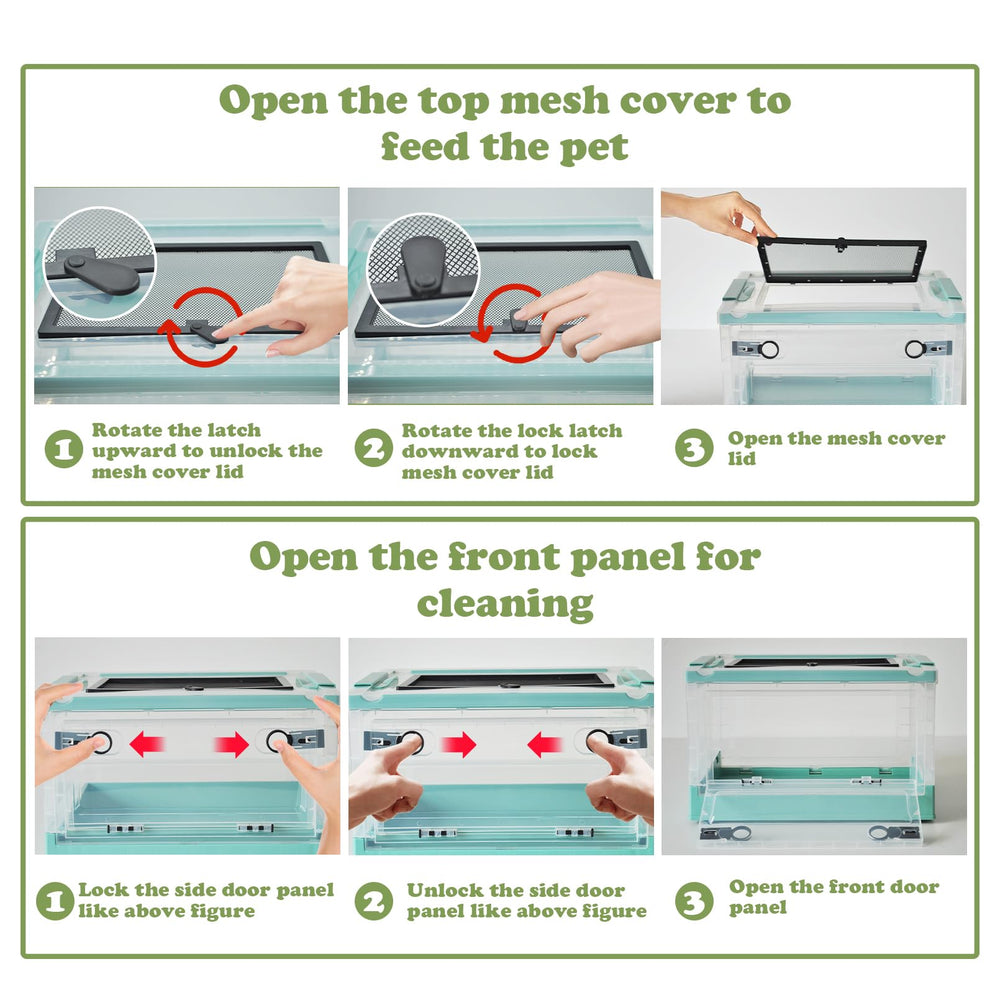 Open the top mesh cover to feed the pet

1 Rotate the latch upward to unlock the mesh cover lid

2 Rotate the lock latch downward to lock mesh cover lid

3 Open the mesh cover lid

Open the front panel for cleaning

1 Lock the side door panel like above figure

2 Unlock the side door panel like above figure

3 Open the front door panel