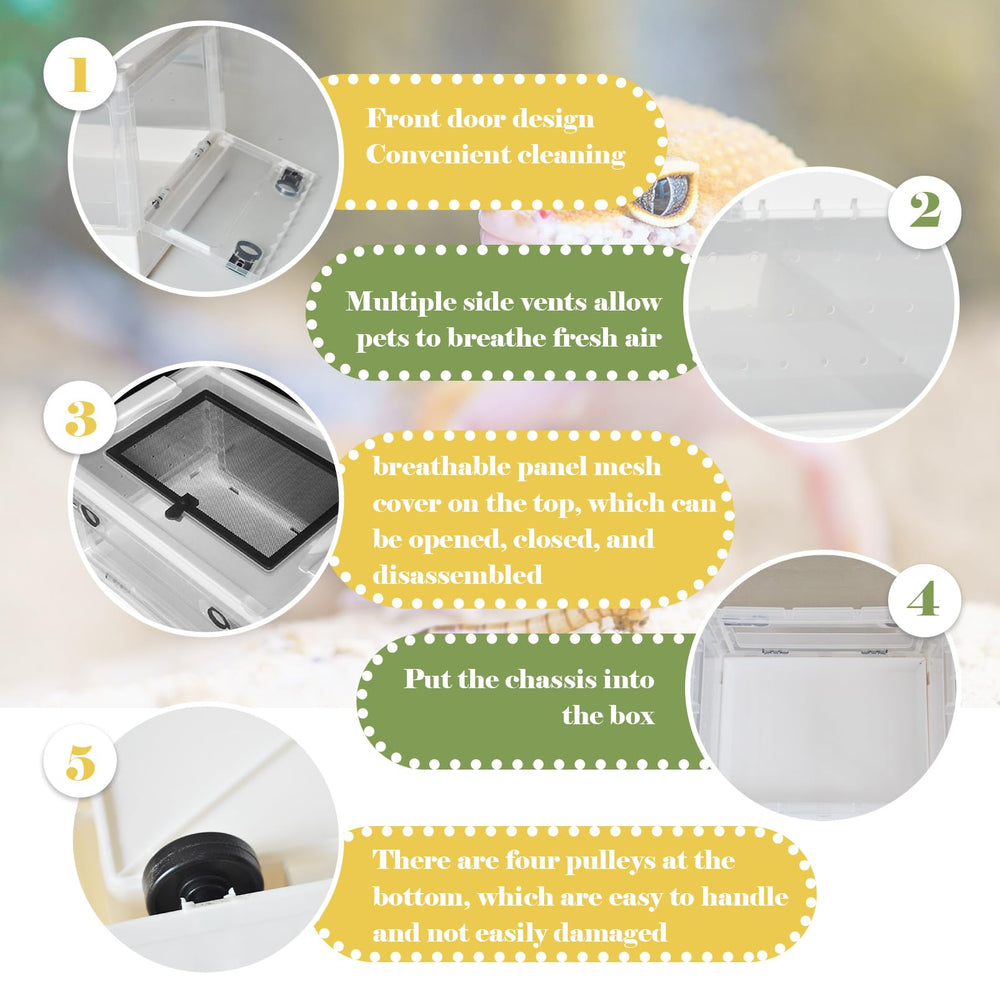 1

Front door design
Convenient cleaning

2

Multiple side vents allow pets to breathe fresh air

3

breathable panel mesh cover on the top, which can be opened, closed, and disassembled

4

Put the chassis into the box

5

There are four pulleys at the bottom, which are easy to handle and not easily damaged