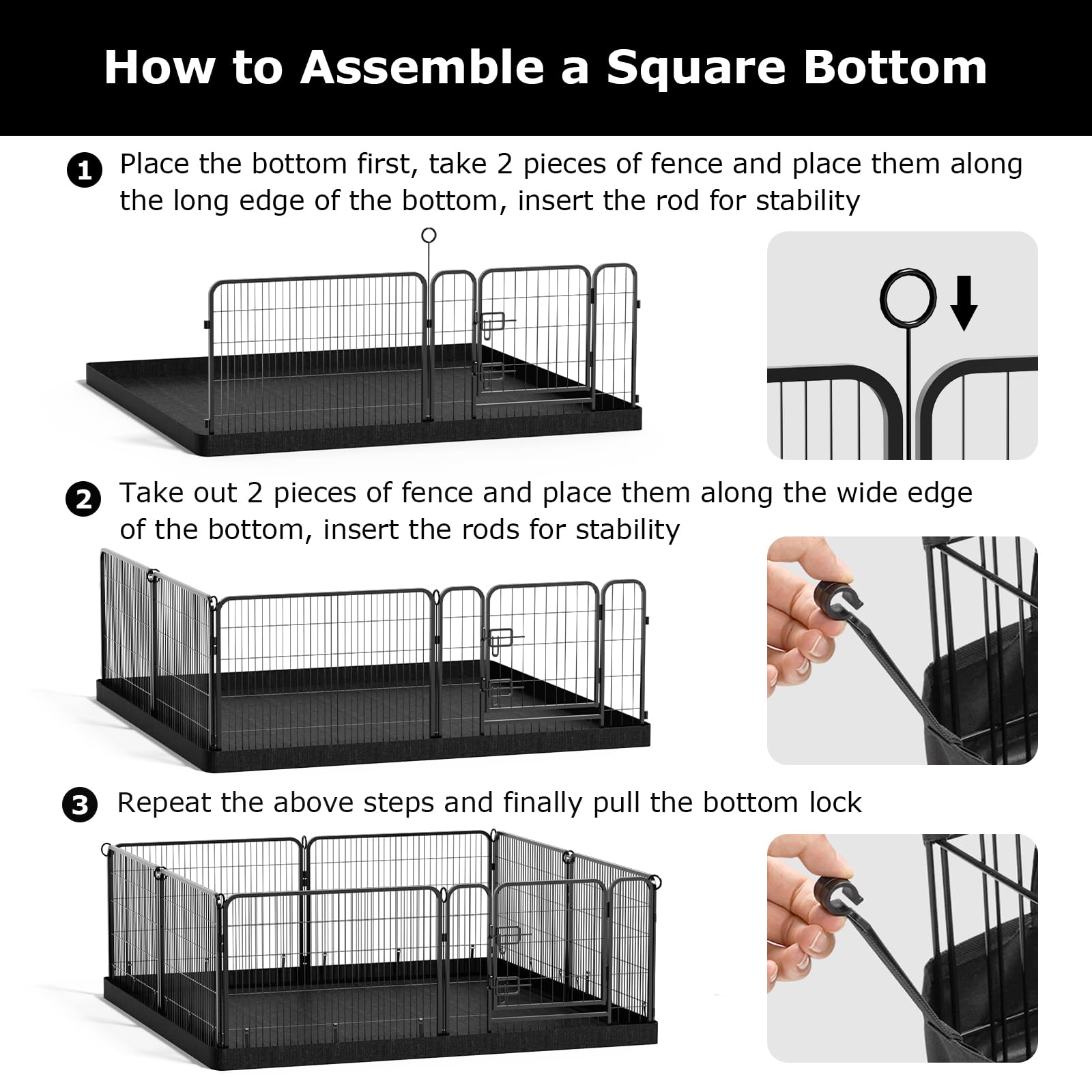 How to Assemble a Square Bottom

1 Place the bottom first, take 2 pieces of fence and place them along the long edge of the bottom, insert the rod for stability

2 Take out 2 pieces of fence and place them along the wide edge of the bottom, insert the rods for stability

3 Repeat the above steps and finally pull the bottom lock