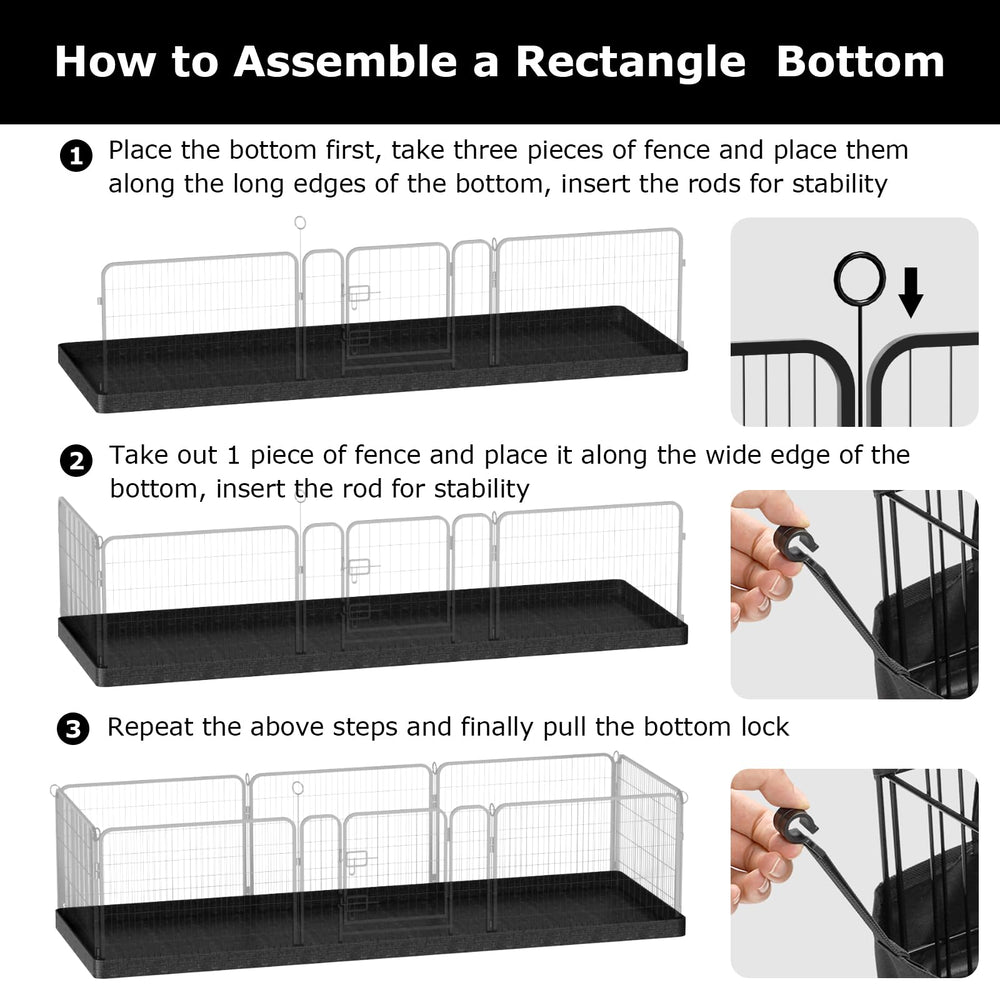 How to Assemble a Rectangle Bottom

1 Place the bottom first, take three pieces of fence and place them along the long edges of the bottom, insert the rods for stability

2 Take out 1 piece of fence and place it along the wide edge of the bottom, insert the rod for stability

3 Repeat the above steps and finally pull the bottom lock