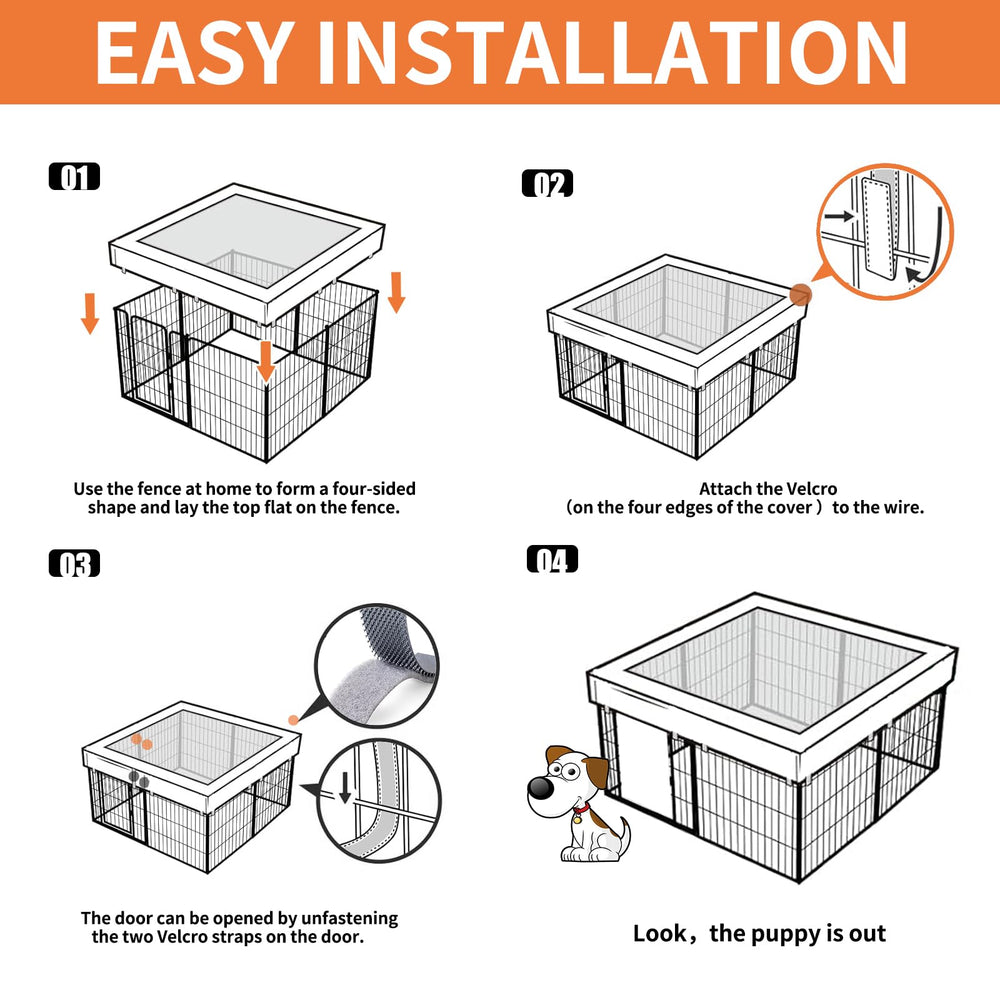 EASY INSTALLATION

01

Use the fence at home to form a four-sided shape and lay the top flat on the fence.

02

Attach the Velcro （on the four edges of the cover ）to the wire.

03

The door can be opened by unfastening the two Velcro straps on the door.

04

Look，the puppy is out