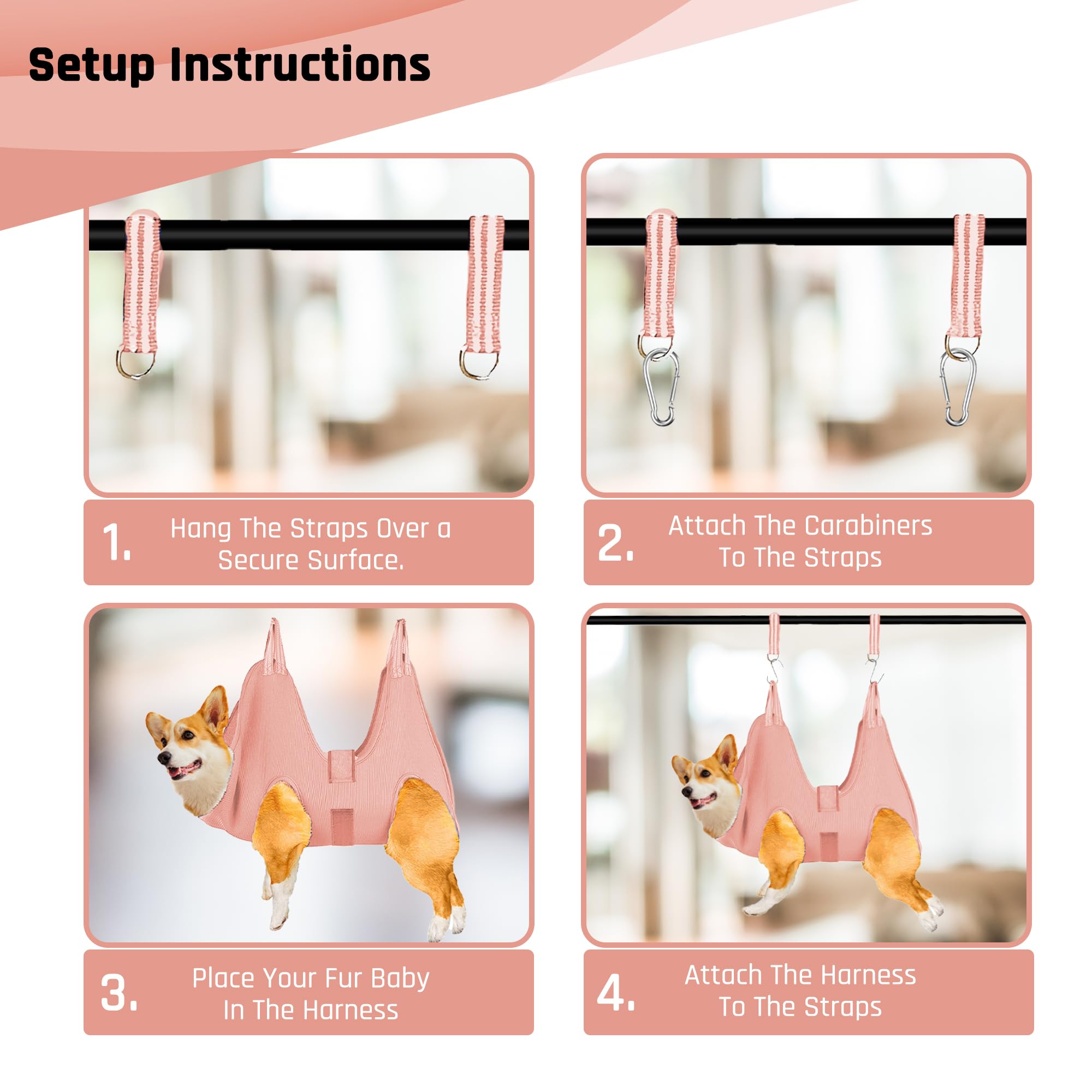 Setup Instructions

1. Hang The Straps Over a Secure Surface.

2. Attach The Carabiners To The Straps

3. Place Your Fur Baby In The Harness

4. Attach The Harness To The Straps