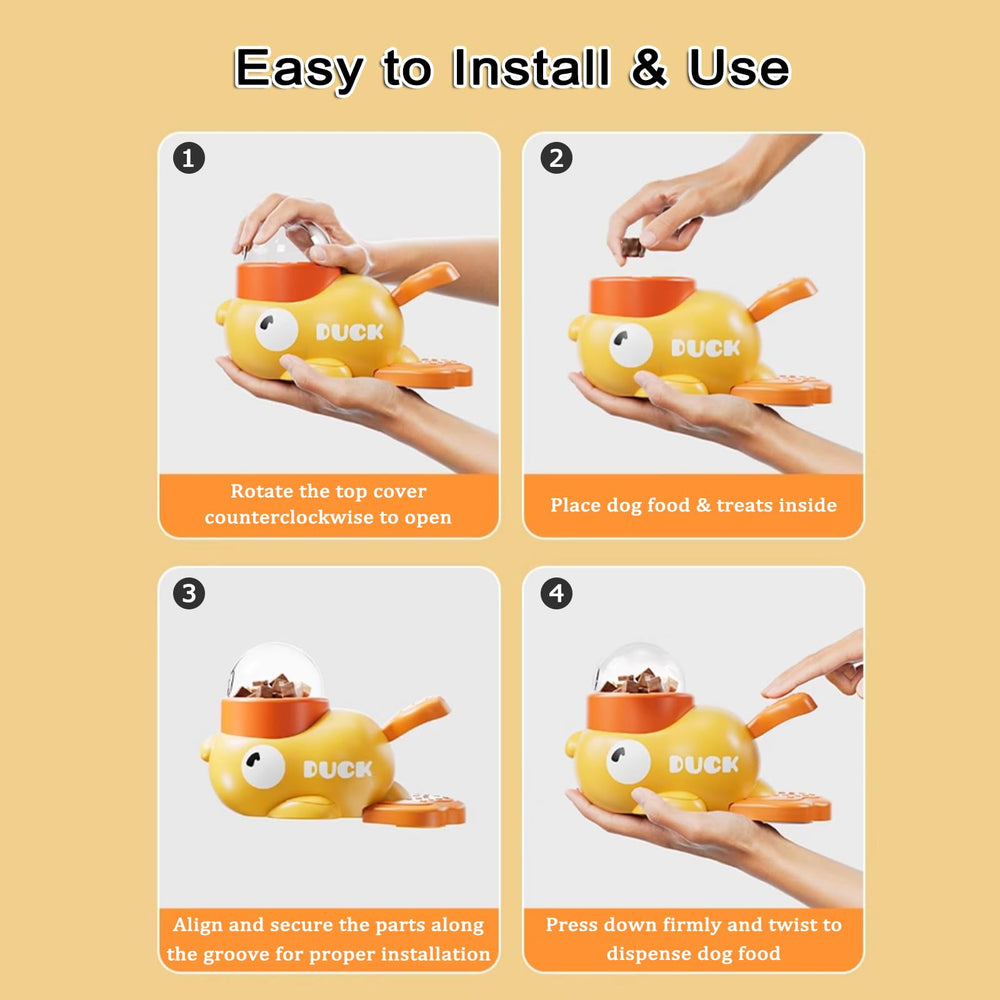 Easy to Install & Use

1

DUCK

Rotate the top cover counterclockwise to open

2

DUCK

Place dog food & treats inside

3

DUCK

Align and secure the parts along the groove for proper installation

4

DUCK

Press down firmly and twist to dispense dog food