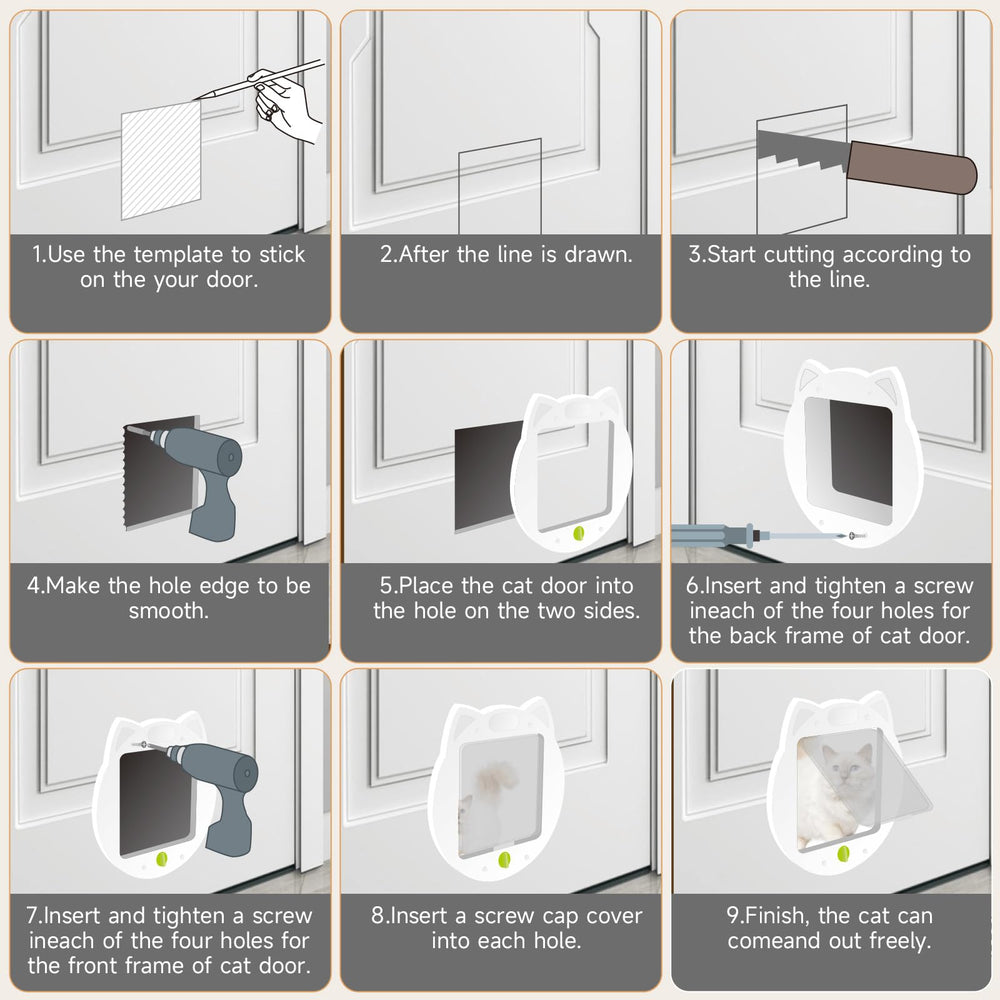 1.Use the template to stick on the your door.

2.After the line is drawn.

3.Start cutting according to the line.

4.Make the hole edge to be smooth.

5.Place the cat door into the hole on the two sides.

6.Insert and tighten a screw ineach of the four holes for the back frame of cat door.

7.Insert and tighten a screw ineach of the four holes for the front frame of cat door.

8.Insert a screw cap cover into each hole.

9.Finish, the cat can comeand out freely.