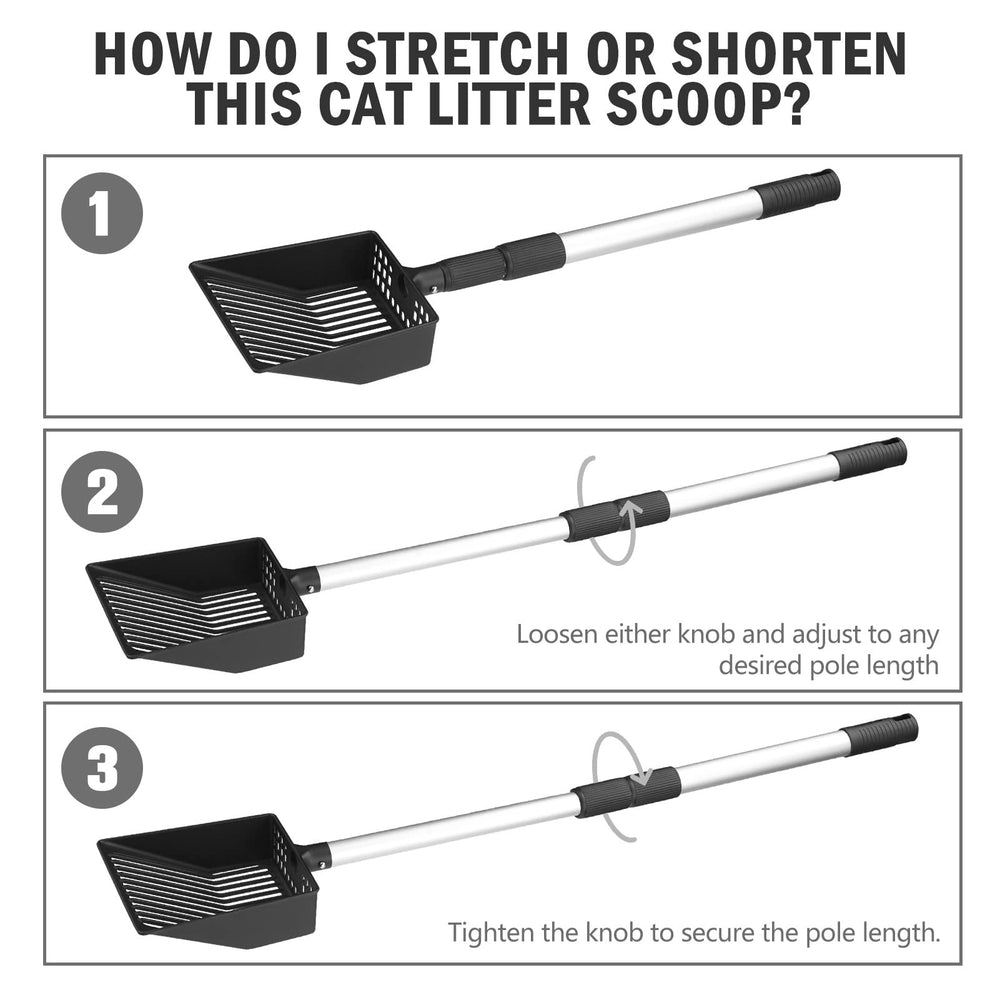 HOW DO I STRETCH OR SHORTEN THIS CAT LITTER SCOOP?

1

2

Loosen either knob and adjust to any desired pole length

3

Tighten the knob to secure the pole length.