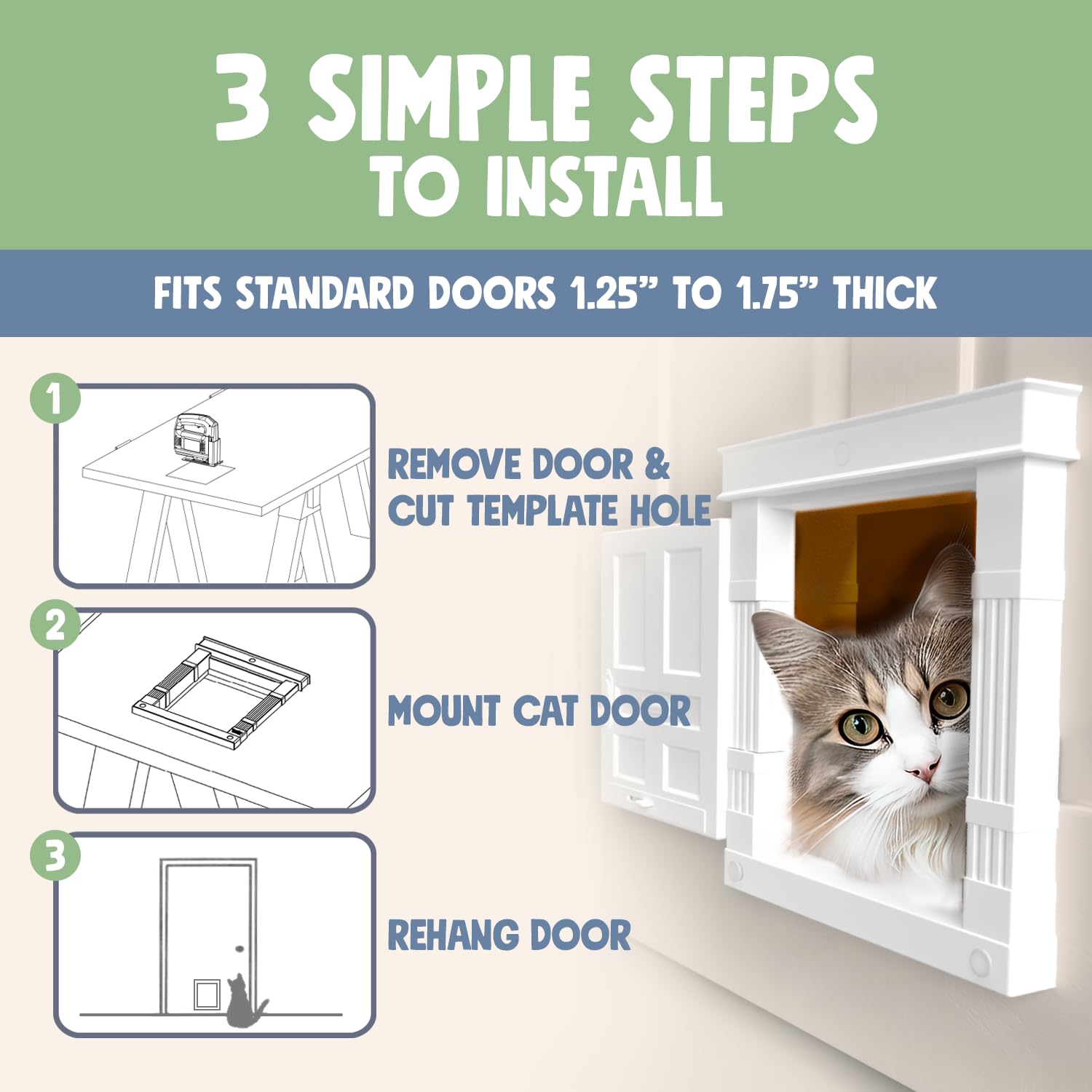 3 SIMPLE STEPS
TO INSTALL

FITS STANDARD DOORS 1.25” TO 1.75” THICK

1

REMOVE DOOR & CUT TEMPLATE HOLE

2

MOUNT CAT DOOR

3

REHANG DOOR