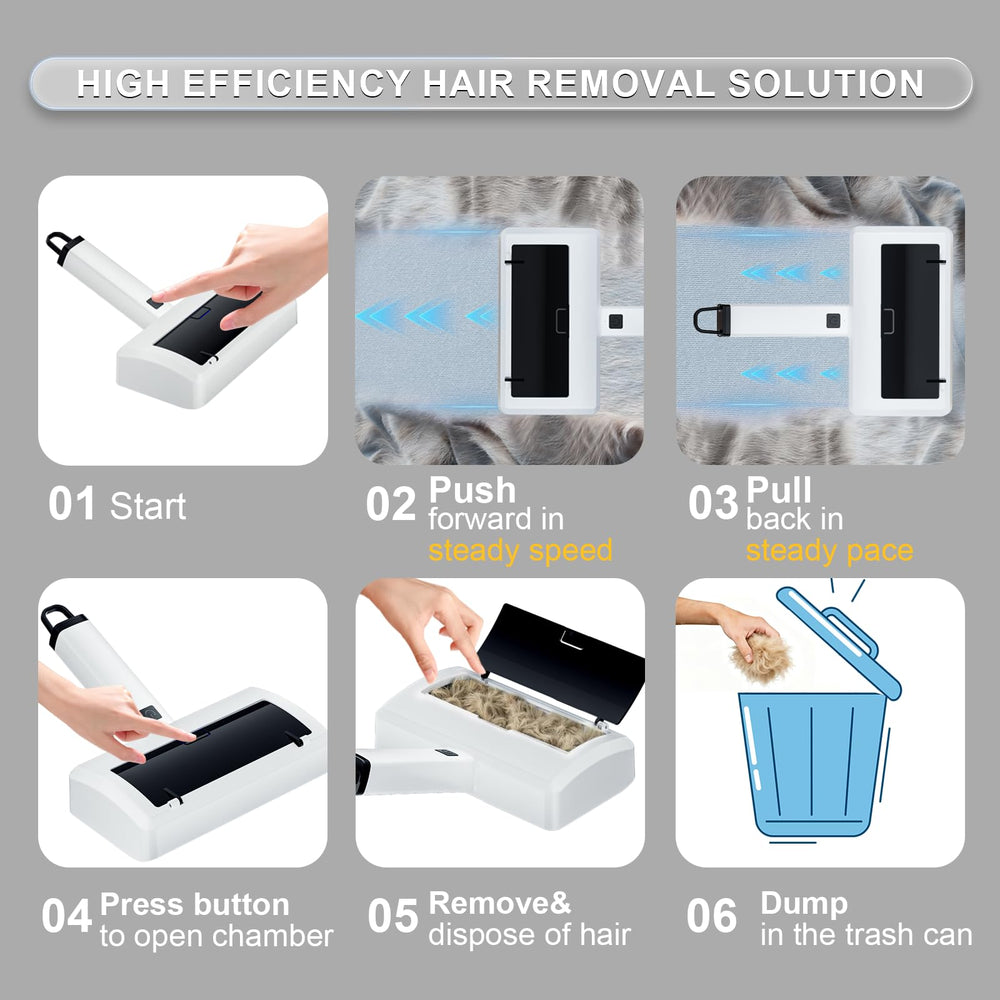 HIGH EFFICIENCY HAIR REMOVAL SOLUTION

01 Start

02 Push forward in steady speed

03 Pull back in steady pace

04 Press button to open chamber

05 Remove& dispose of hair

06 Dump in the trash can