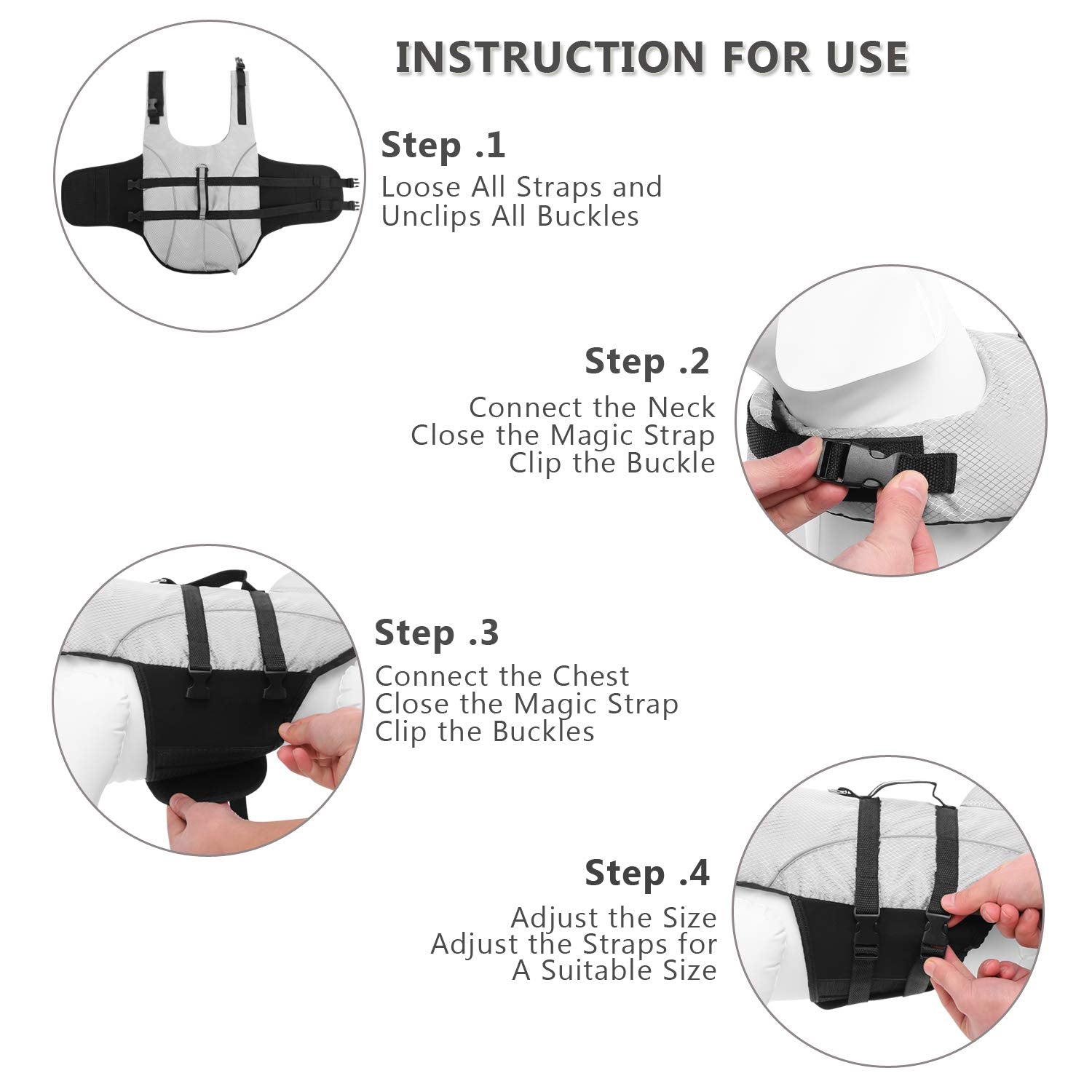 INSTRUCTION FOR USE

Step .1
Loose All Straps and Unclips All Buckles

Step .2
Connect the Neck
Close the Magic Strap
Clip the Buckle

Step .3
Connect the Chest
Close the Magic Strap
Clip the Buckles

Step .4
Adjust the Size
Adjust the Straps for A Suitable Size