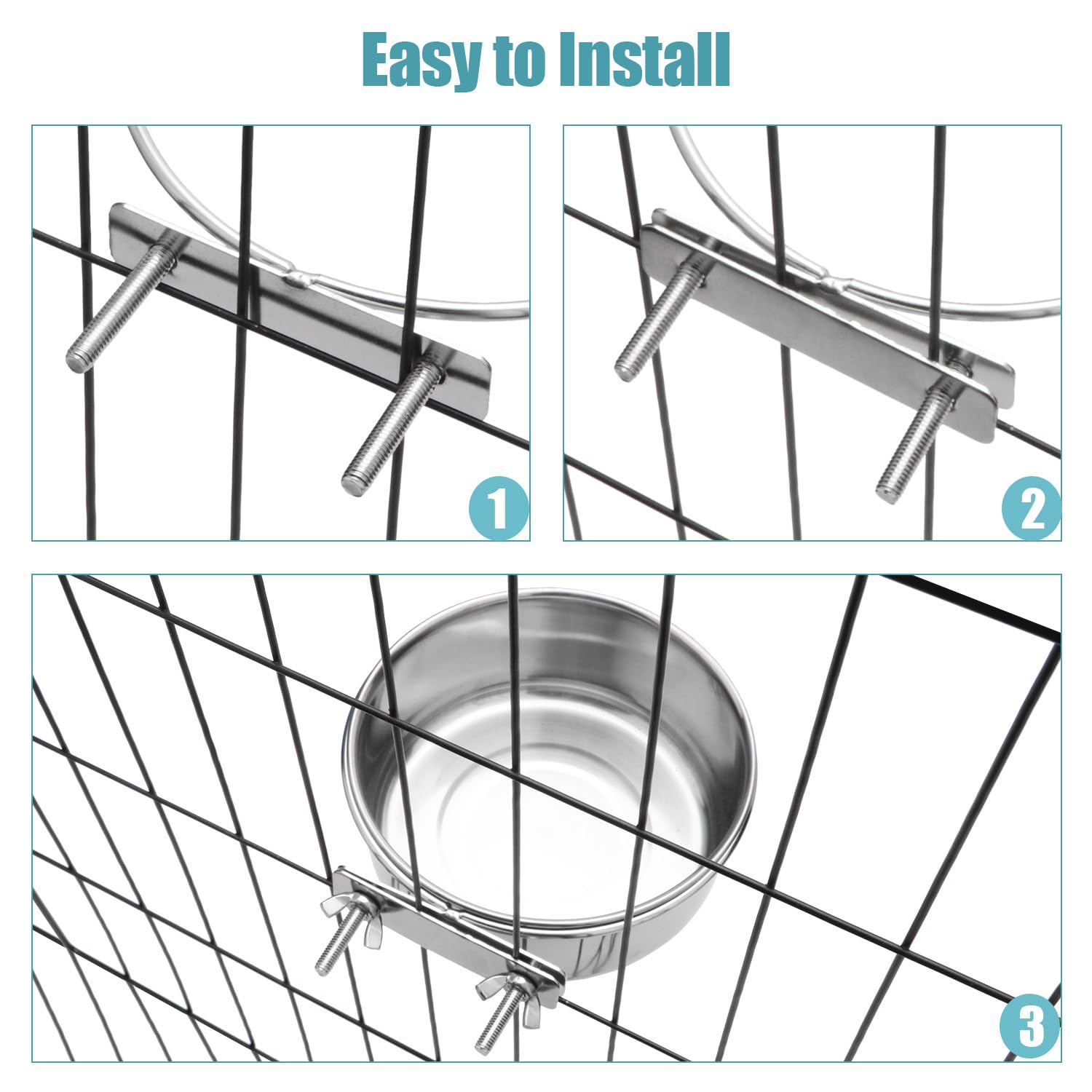 Easy to Install

1

2

3